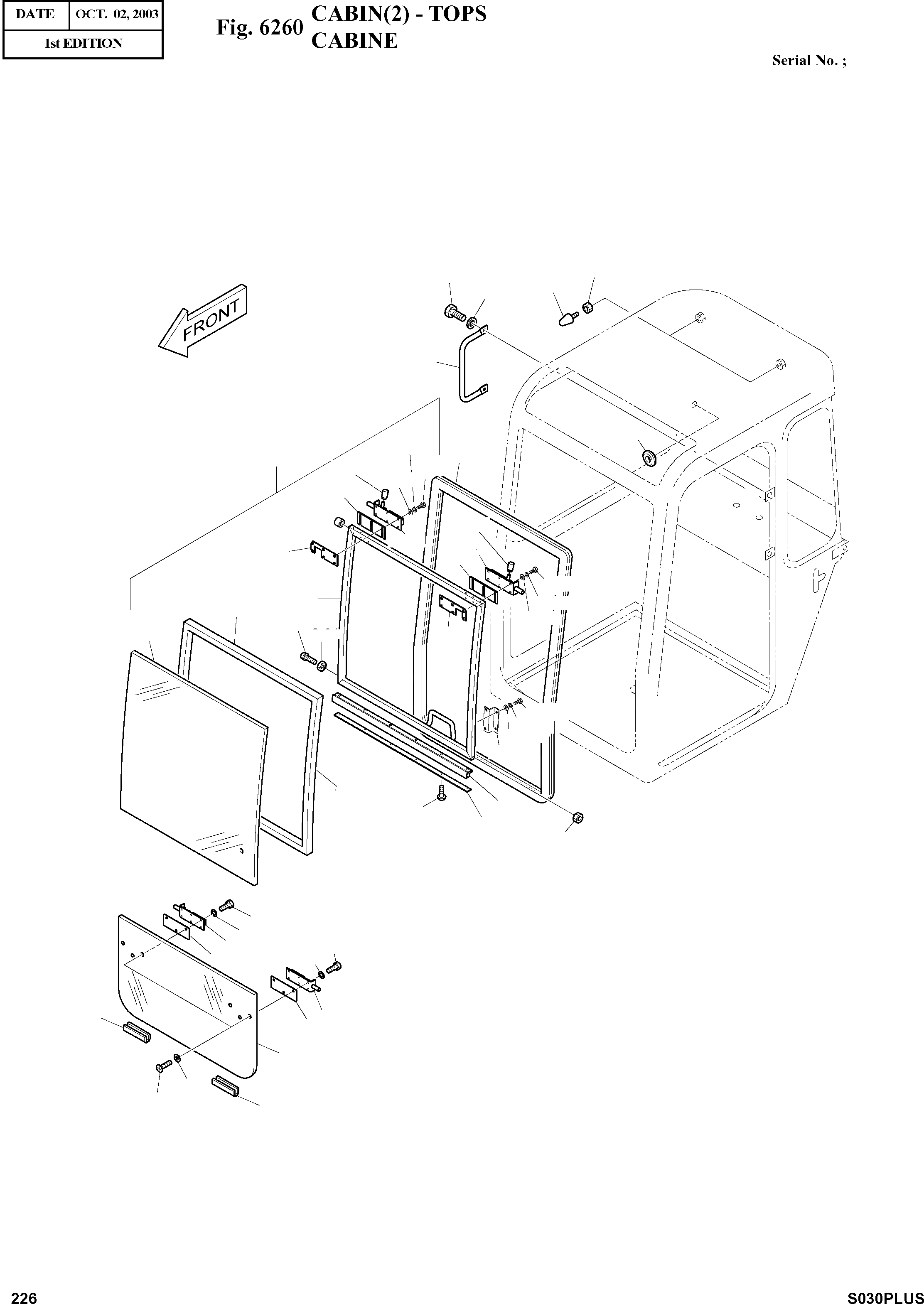 | DATE | OCT. 02, 2003 |
|---|---|
| 1st EDITION | |

Fig. 6260 CABIN(2) - TOPS
CABINE

Serial No. ;

FRONT

226

S030PLUS