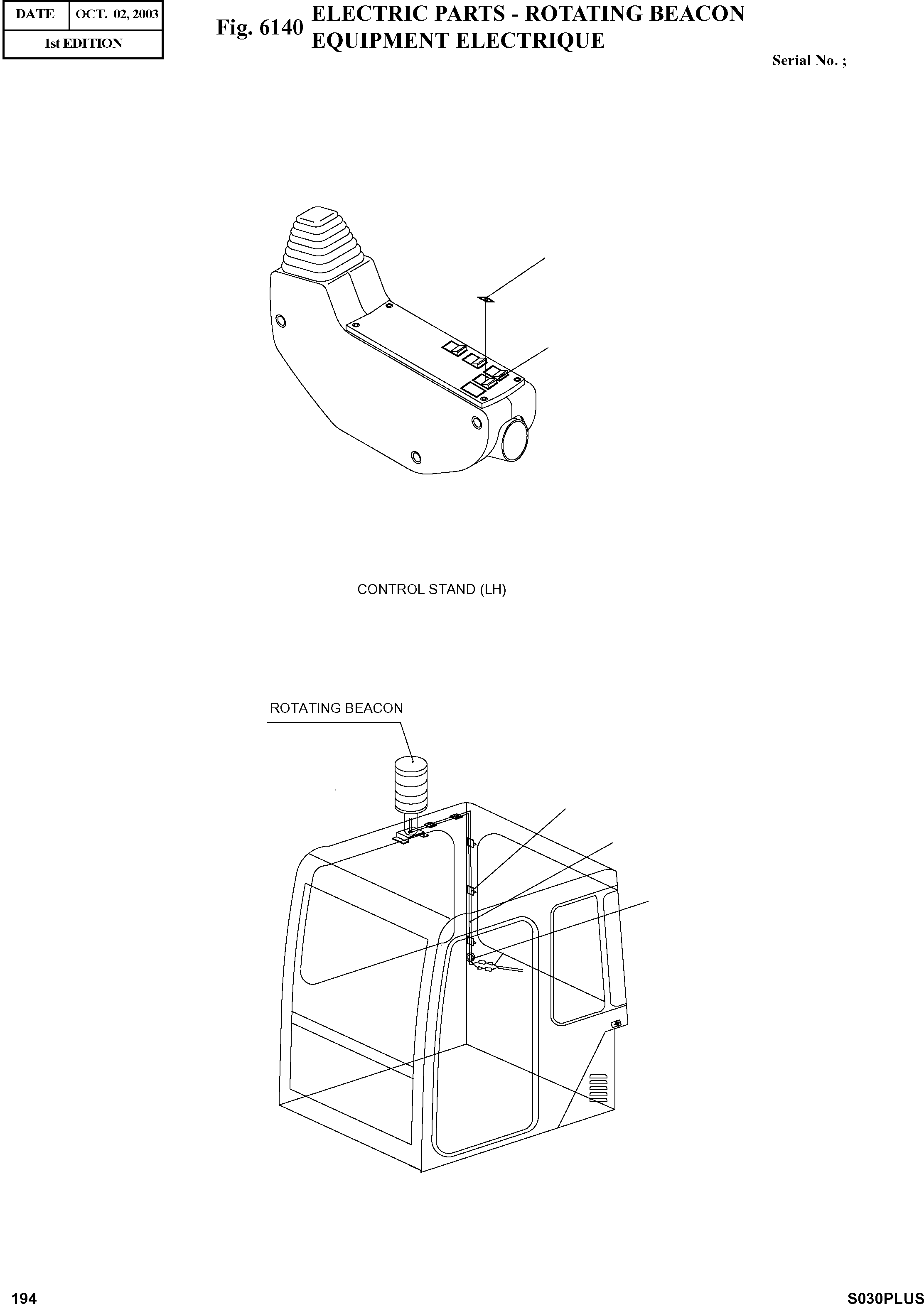 | DATE | OCT. 02, 2003 |
|---|---|
| 1st EDITION | |

Fig. 6140 ELECTRIC PARTS - ROTATING BEACON
EQUIPMENT ELECTRIQUE

Serial No. ;

CONTROL STAND (LH)

ROTATING BEACON

194

S030PLUS