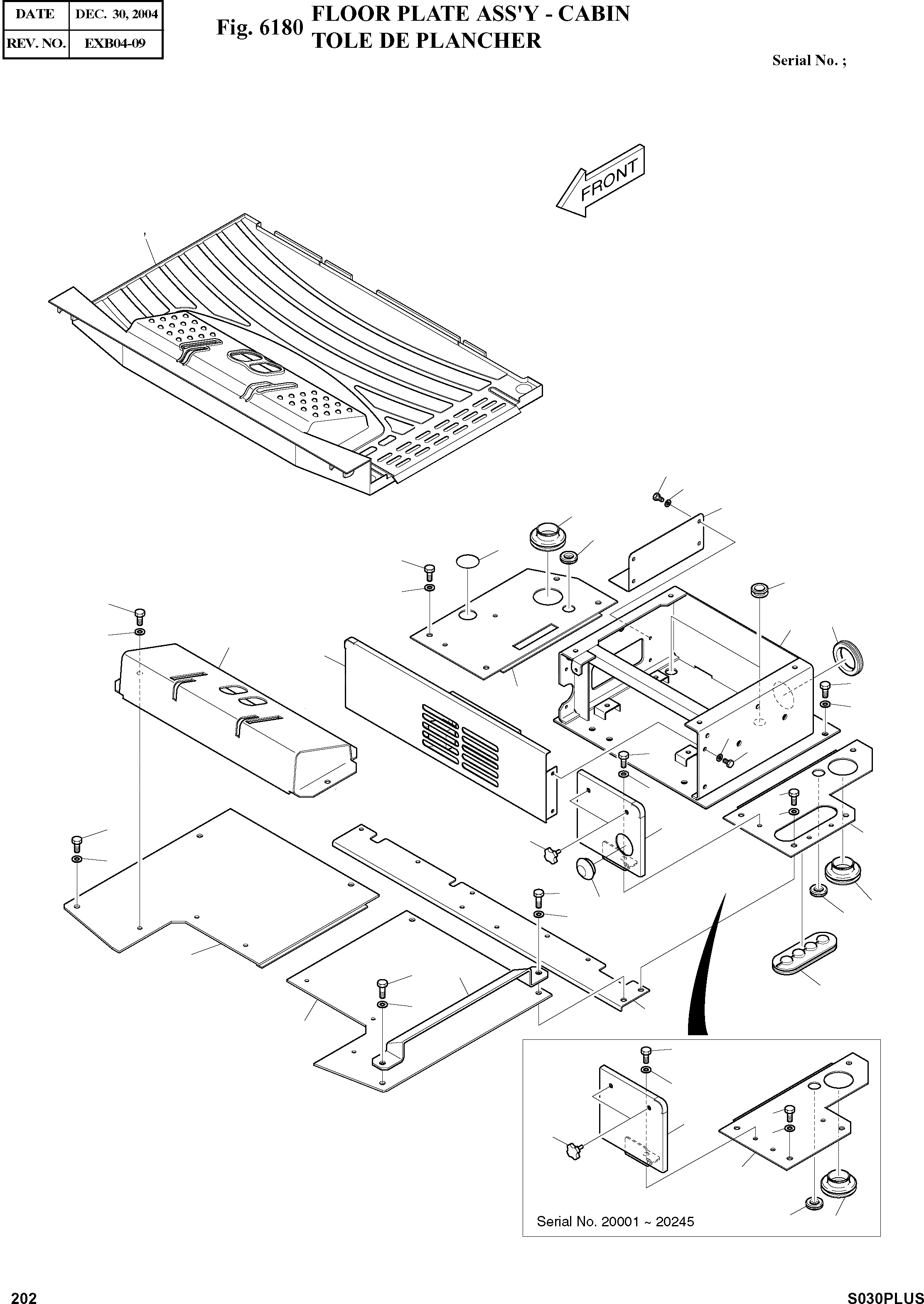 | DATE | DEC. 30, 2004 |
|---|---|
| REV. NO. | EXB04-09 |

Fig. 6180 FLOOR PLATE ASS'Y - CABIN
TOLE DE PLANCHER

Serial No. ;

FRONT

Serial No. 20001 ~ 20245

202

S030PLUS