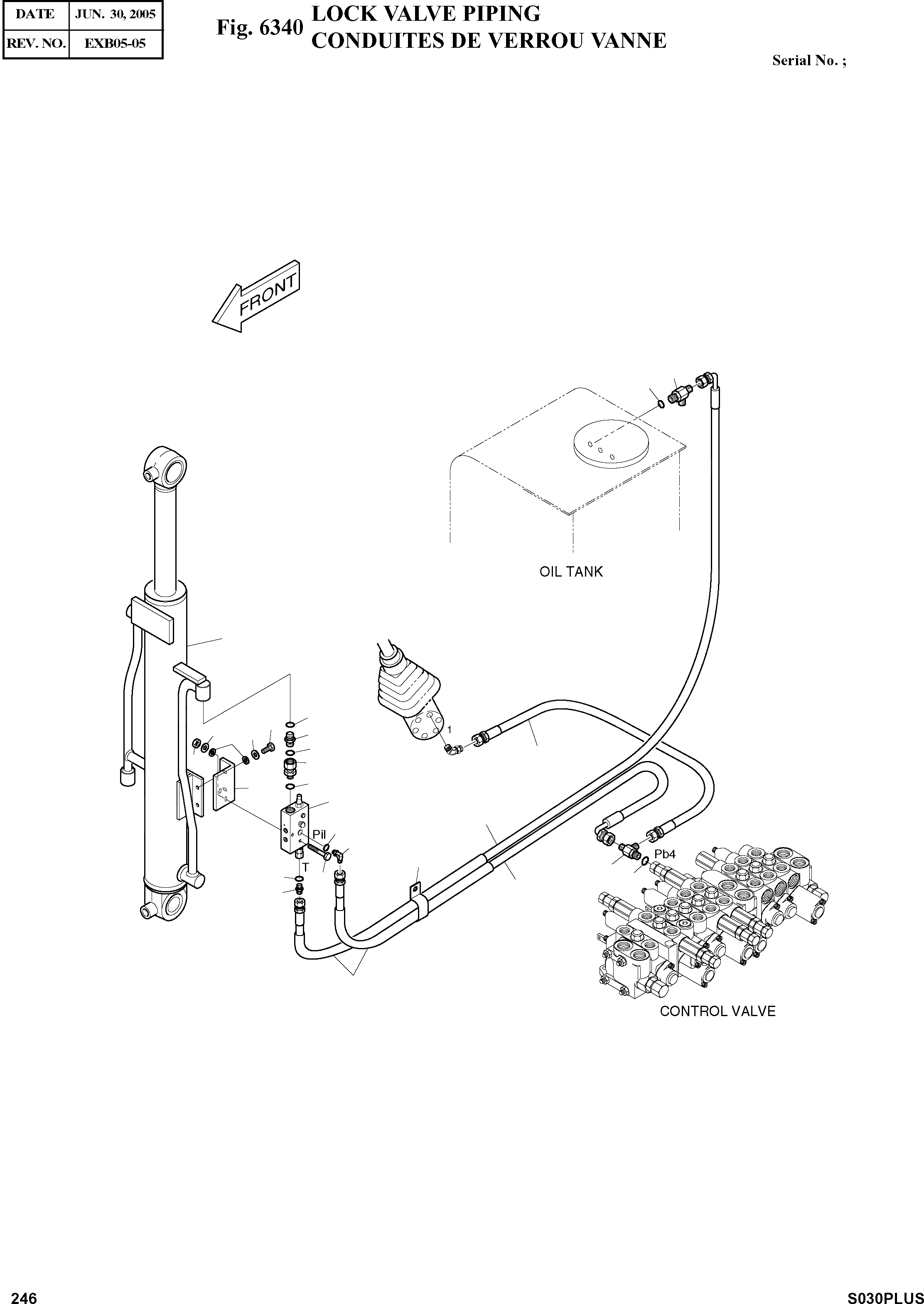 | DATE | JUN. 30, 2005 |
|---|---|
| REV. NO. | EXB05-05 |

Fig. 6340 LOCK VALVE PIPING
CONDUITES DE VERROU VANNE

Serial No. ;

FRONT

OIL TANK

1

Pil

T

Pb4

CONTROL VALVE

246

S030PLUS