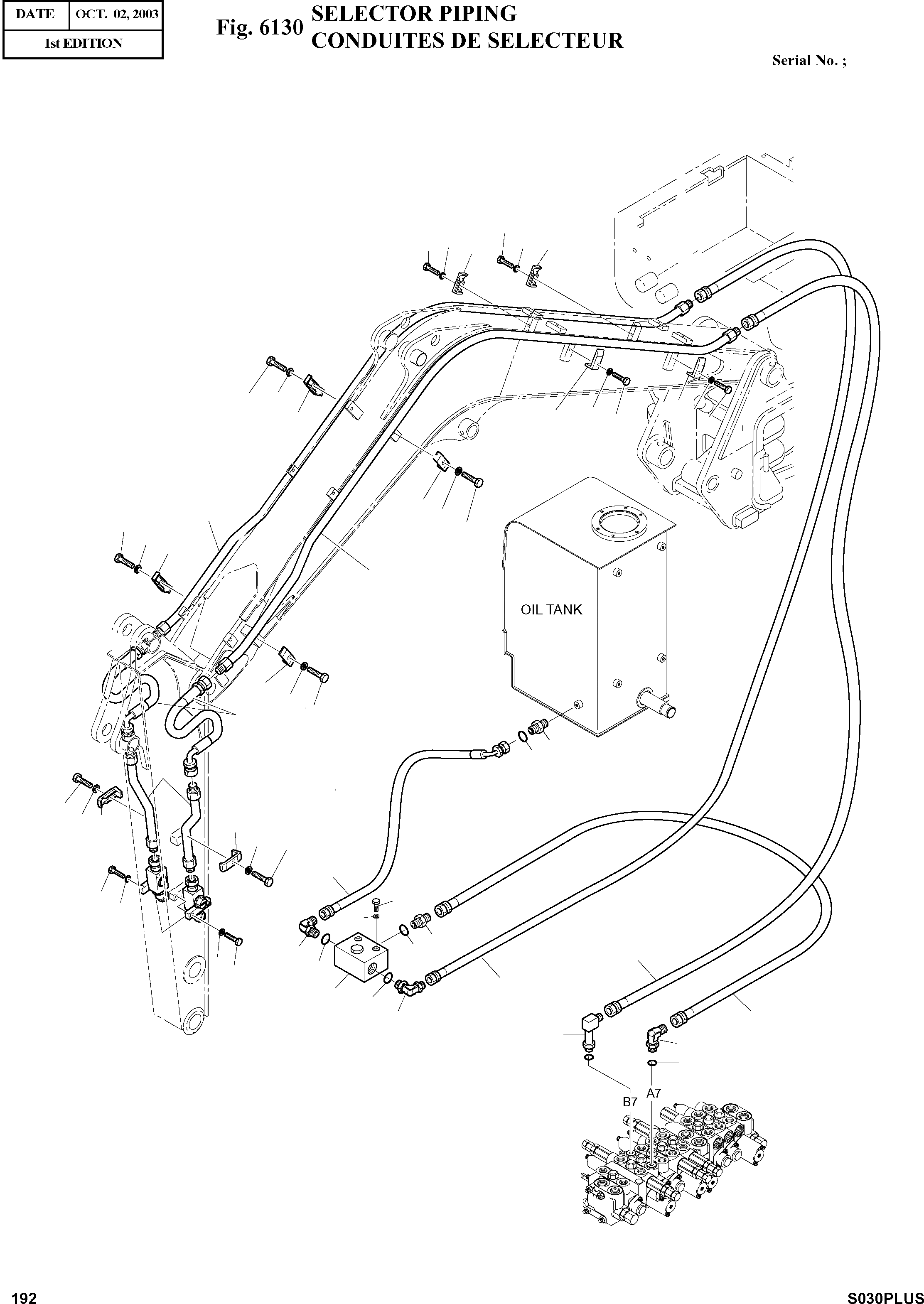 | DATE | OCT. 02, 2003 |
|---|---|
| 1st EDITION | |

Fig. 6130 SELECTOR PIPING
CONDUITES DE SELECTEUR

Serial No. ;

OIL TANK

B7

A7

192

S030PLUS