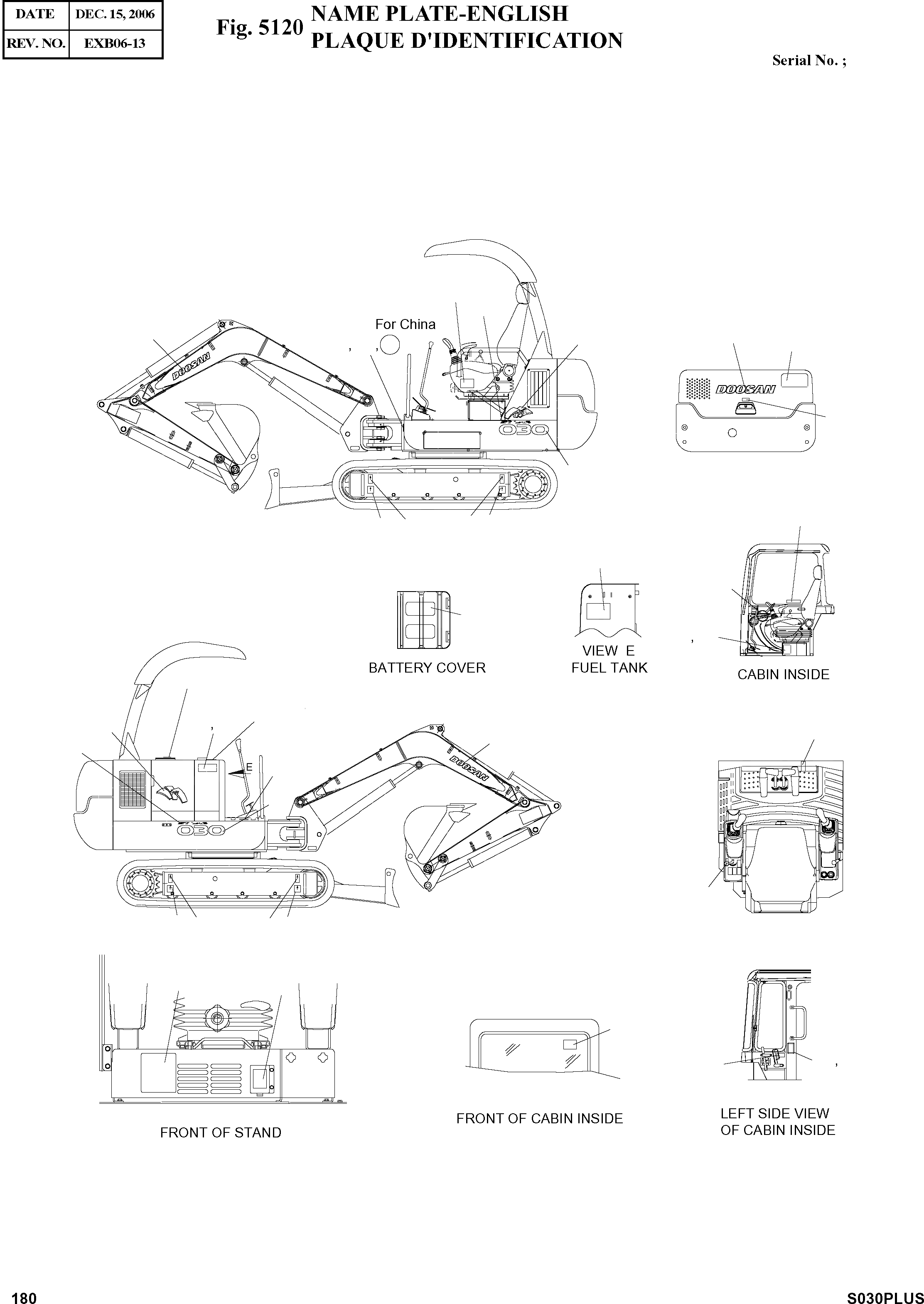 | DATE | DEC. 15, 2006 |
|---|---|
| REV. NO. | EXB06-13 |

Fig. 5120 NAME PLATE-ENGLISH
PLAQUE D'IDENTIFICATION

Serial No. ;

For China

DOOSAN

030

DOOSAN

BATTERY COVER

VIEW E
FUEL TANK

CABIN INSIDE

E

DOOSAN

030

FRONT OF STAND

FRONT OF CABIN INSIDE

LEFT SIDE VIEW
OF CABIN INSIDE

180

S030PLUS