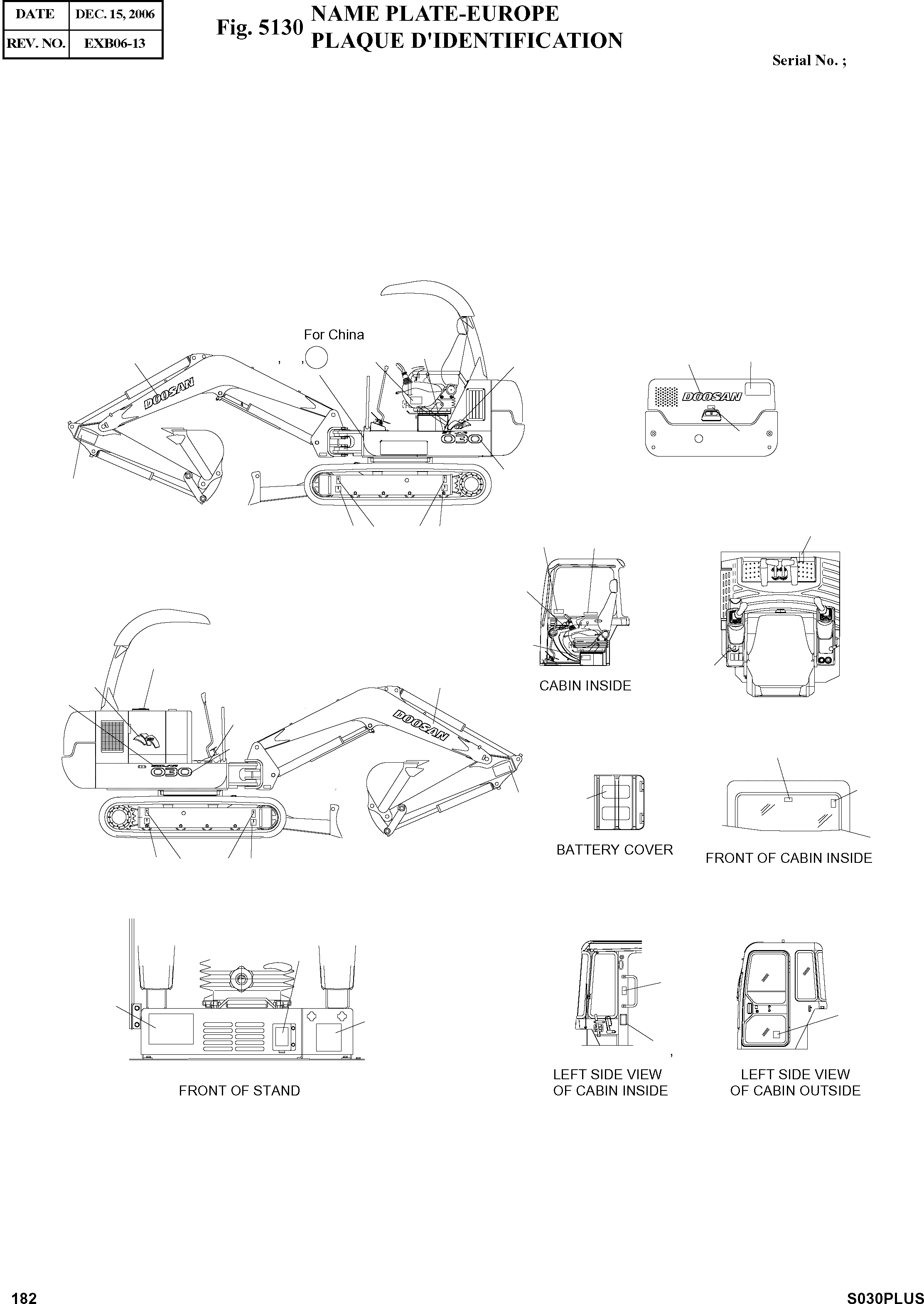 | DATE | DEC. 15, 2006 |
|---|---|
| REV. NO. | EXB06-13 |

Fig. 5130 NAME PLATE-EUROPE
PLAQUE D'IDENTIFICATION

Serial No. ;

For China

DOOSAN

030

DOOSAN

CABIN INSIDE

DOOSAN

030

BATTERY COVER

FRONT OF CABIN INSIDE

FRONT OF STAND

LEFT SIDE VIEW OF CABIN INSIDE

LEFT SIDE VIEW OF CABIN OUTSIDE

182

S030PLUS