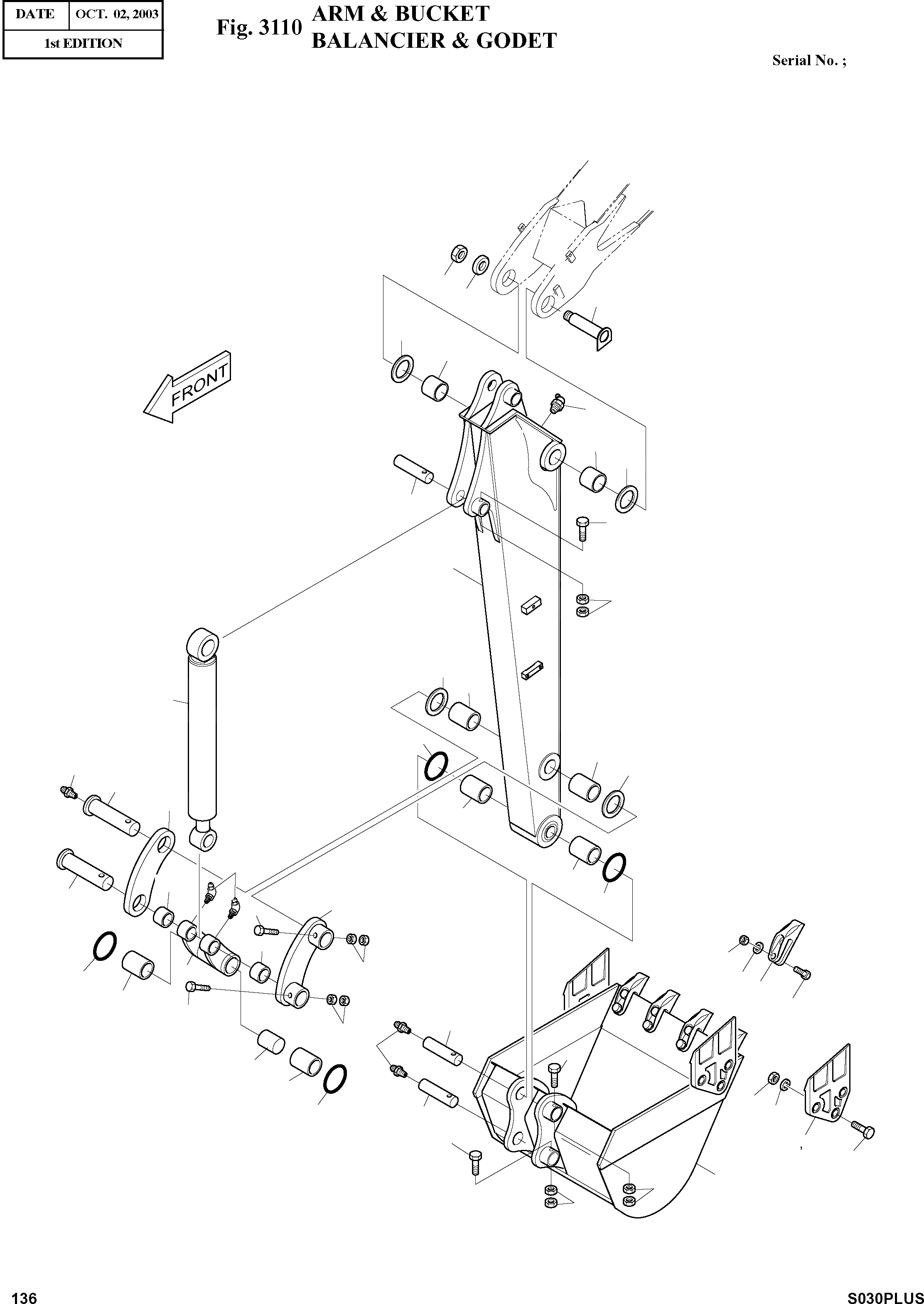 | DATE | OCT. 02, 2003 |
|---|---|
| 1st EDITION | |

Fig. 3110 ARM & BUCKET
BALANCIER & GODET

Serial No. ;

FRONT

136

S030PLUS