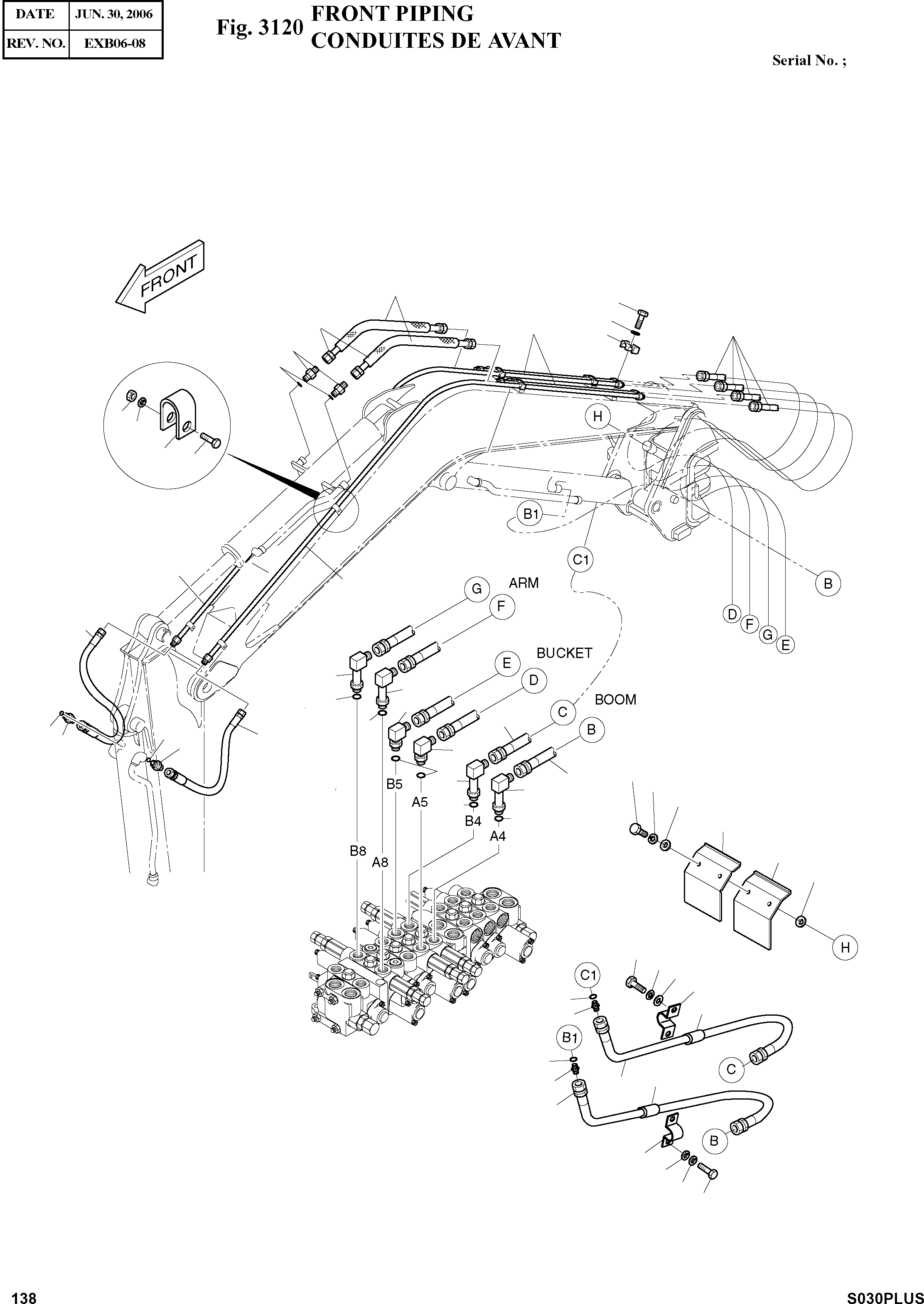 | DATE | JUN. 30, 2006 |
|---|---|
| REV. NO. | EXB06-08 |

Fig. 3120 FRONT PIPING
CONDUITES DE AVANT

Serial No. ;

FRONT

H

B1

C1

B

D F G E

G ARM

F

BUCKET

E

D

BOOM

C

B

B5

A5

B4

A4

B8

A8

H

C1

B1

C

B

138

S030PLUS