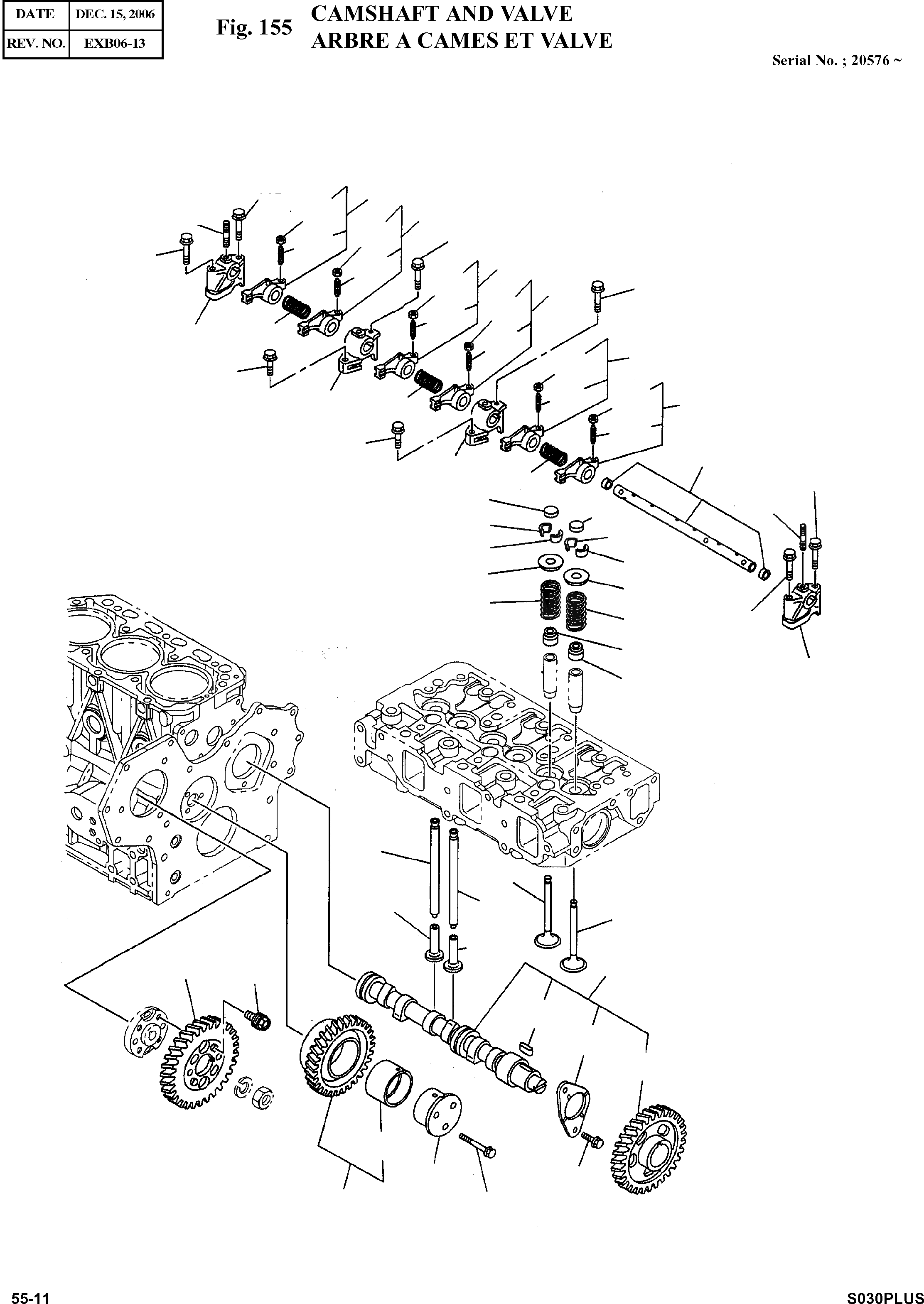 | DATE | DEC. 15, 2006 |
|---|---|
| REV. NO. | EXB06-13 |

Fig. 155 CAMSHAFT AND VALVE
ARBRE A CAMES ET VALVE

Serial No. ; 20576 ~

55-11

S030PLUS