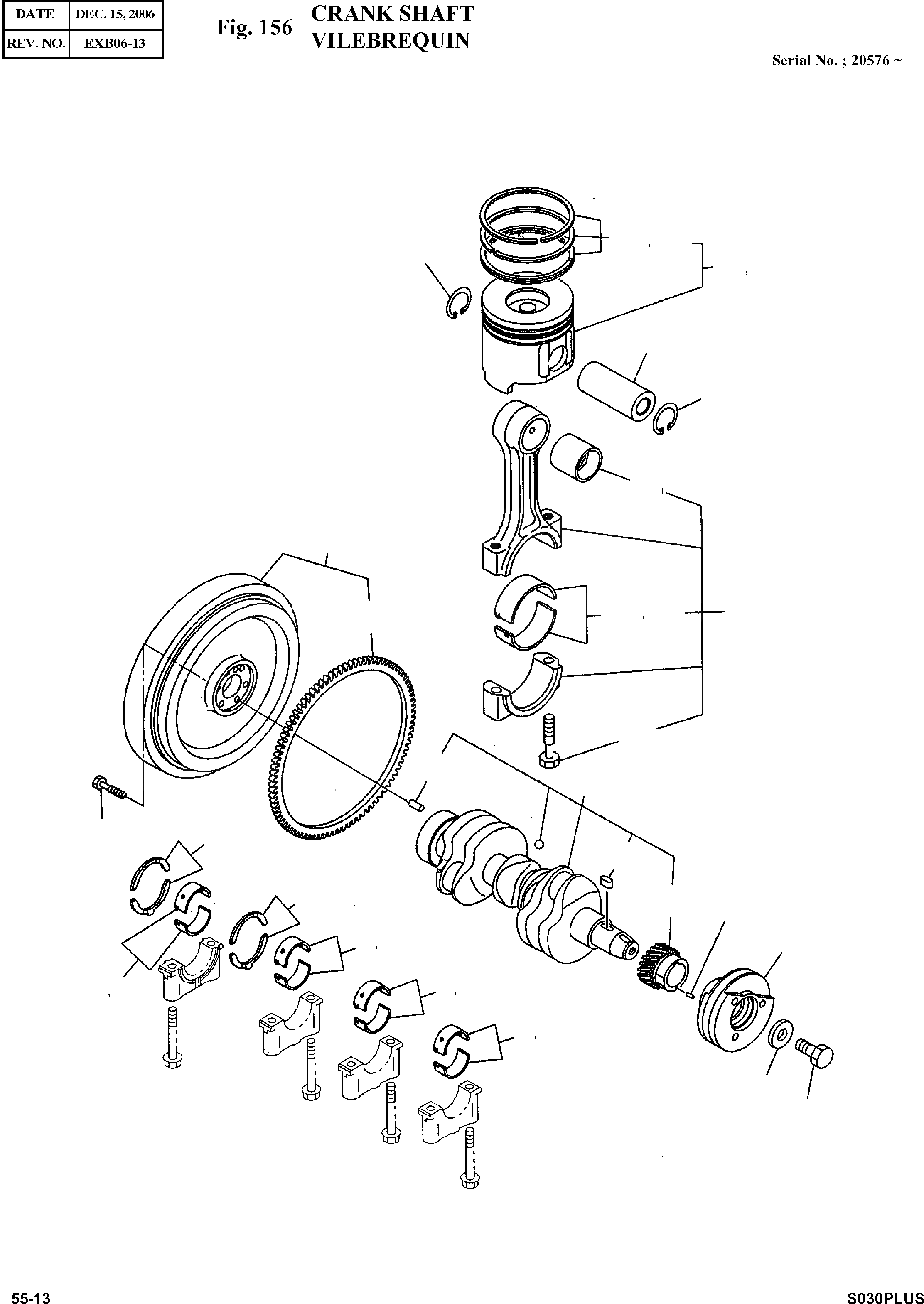 | DATE | DEC. 15, 2006 |
|---|---|
| REV. NO. | EXB06-13 |

Fig. 156 CRANK SHAFT
VILEBREQUIN

Serial No. ; 20576 ~

55-13

S030PLUS