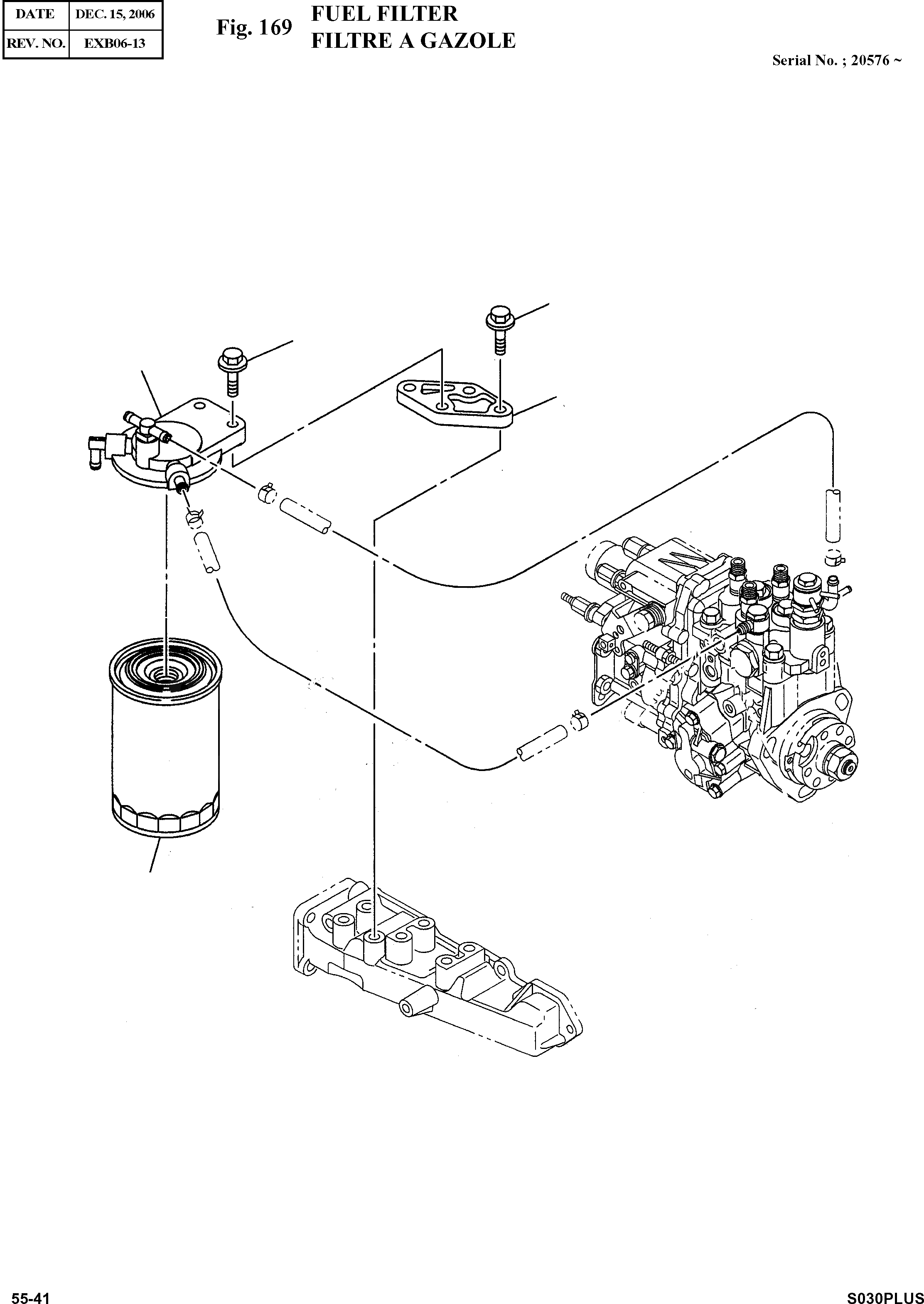 | DATE | DEC. 15, 2006 |
|---|---|
| REV. NO. | EXB06-13 |

Fig. 169 FUEL FILTER
FILTRE A GAZOLE

Serial No. ; 20576 ~

55-41

S030PLUS