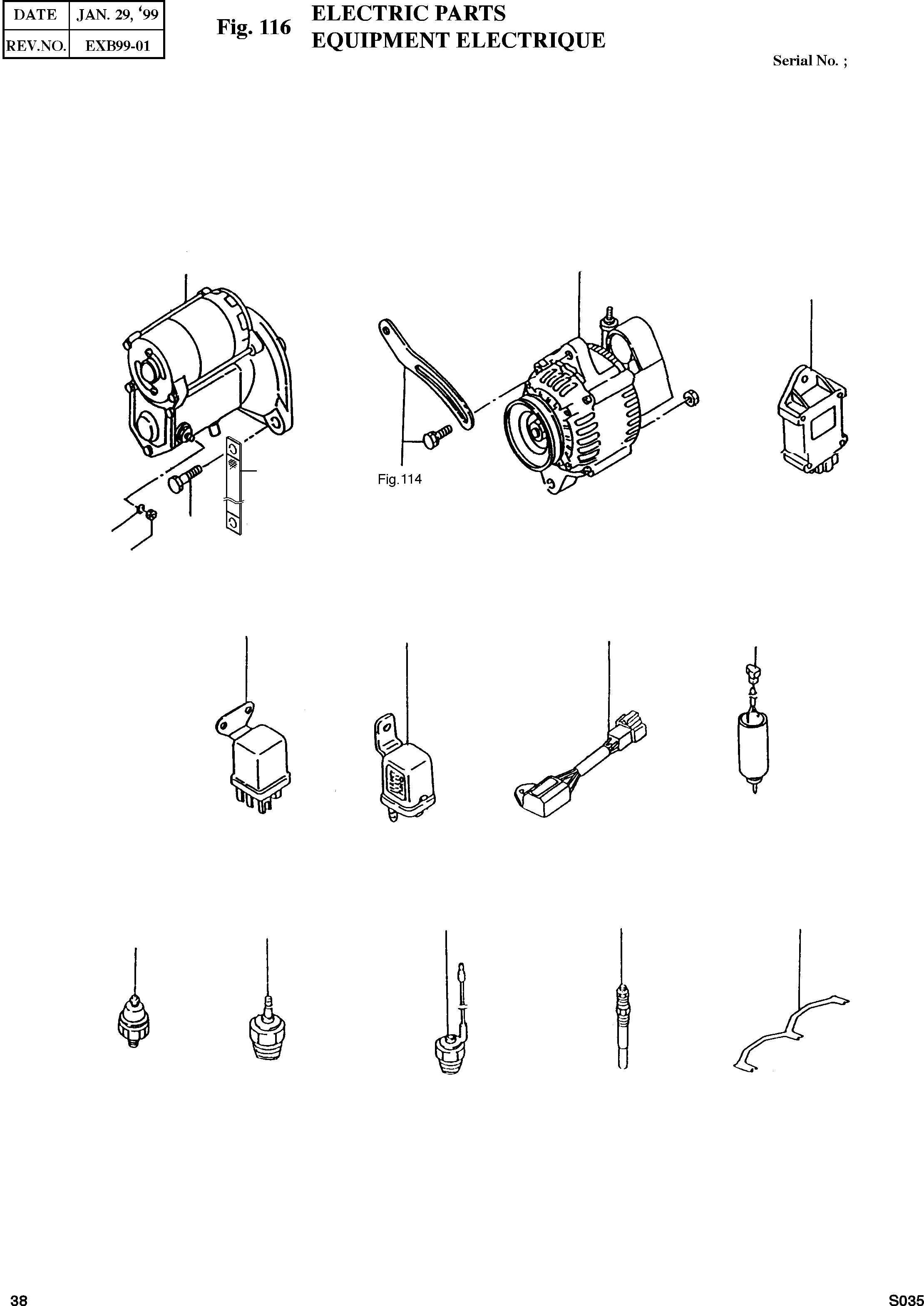 | DATE | JAN. 29, '99 |
|---|---|
| REV.NO. | EXB99-01 |

Fig. 116 ELECTRIC PARTS
EQUIPMENT ELECTRIQUE

Serial No. ;

Fig.114

38

S035