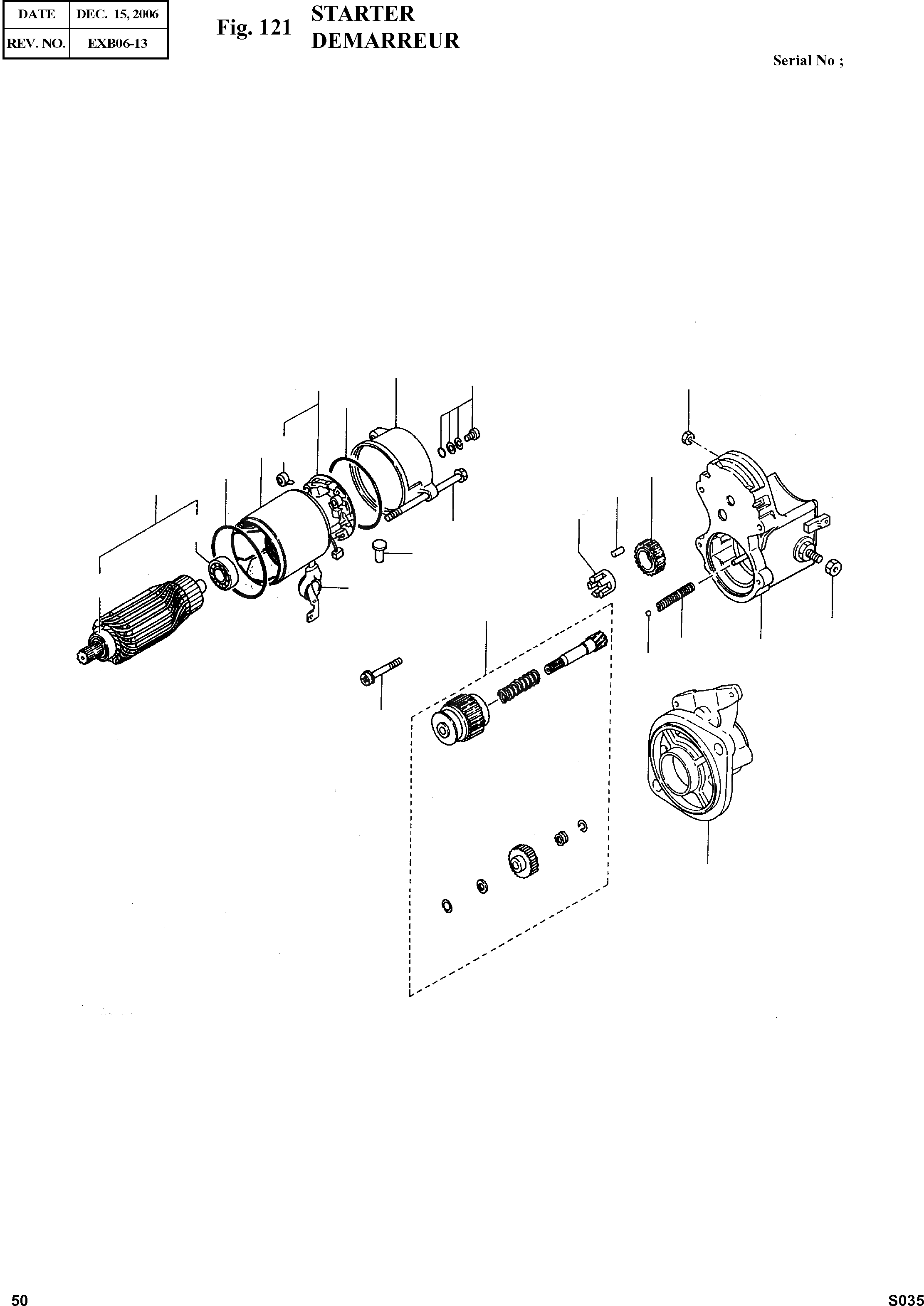 | DATE | DEC. 15, 2006 |
|---|---|
| REV. NO. | EXB06-13 |

Fig. 121 STARTER
DEMARREUR

Serial No ;

50

S035