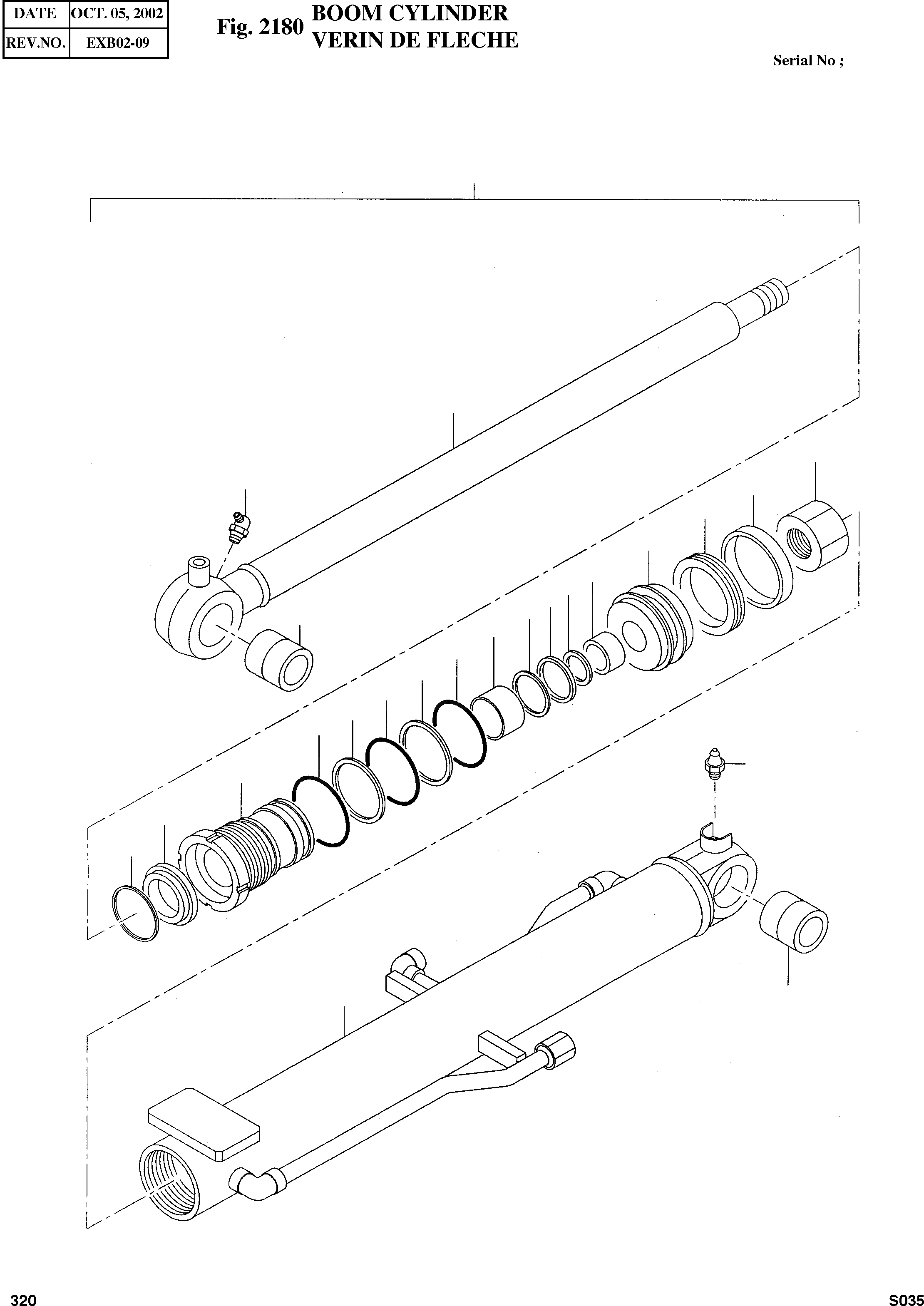 | DATE | OCT. 05, 2002 |
|---|---|
| REV.NO. | EXB02-09 |

Fig. 2180 BOOM CYLINDER
VERIN DE FLECHE

Serial No ;

320

S035