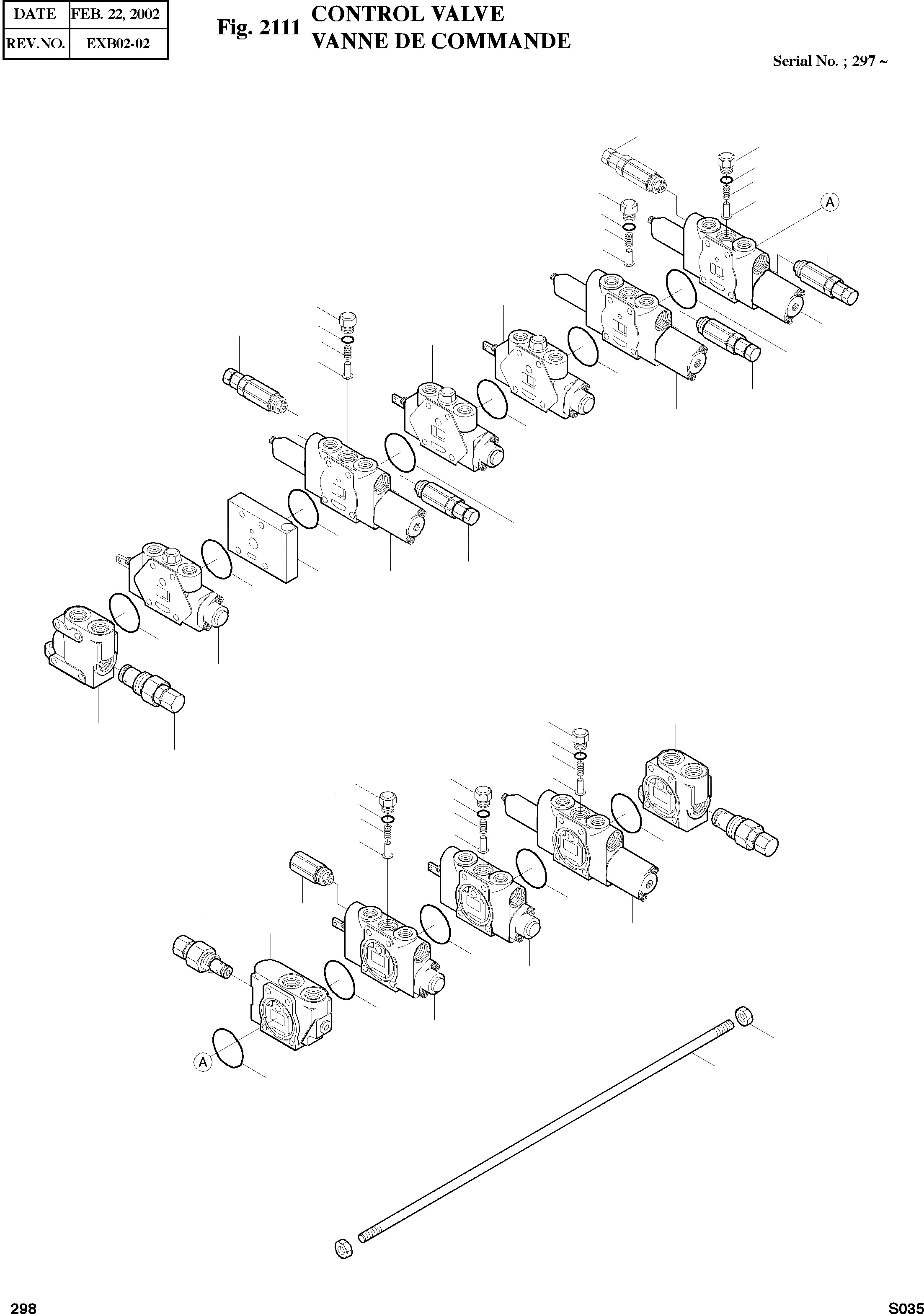 | DATE | FEB. 22, 2002 |
|---|---|
| REV.NO. | EXB02-02 |

Fig. 2111 CONTROL VALVE
VANNE DE COMMANDE

Serial No. ; 297 ~

A

A

298

S035