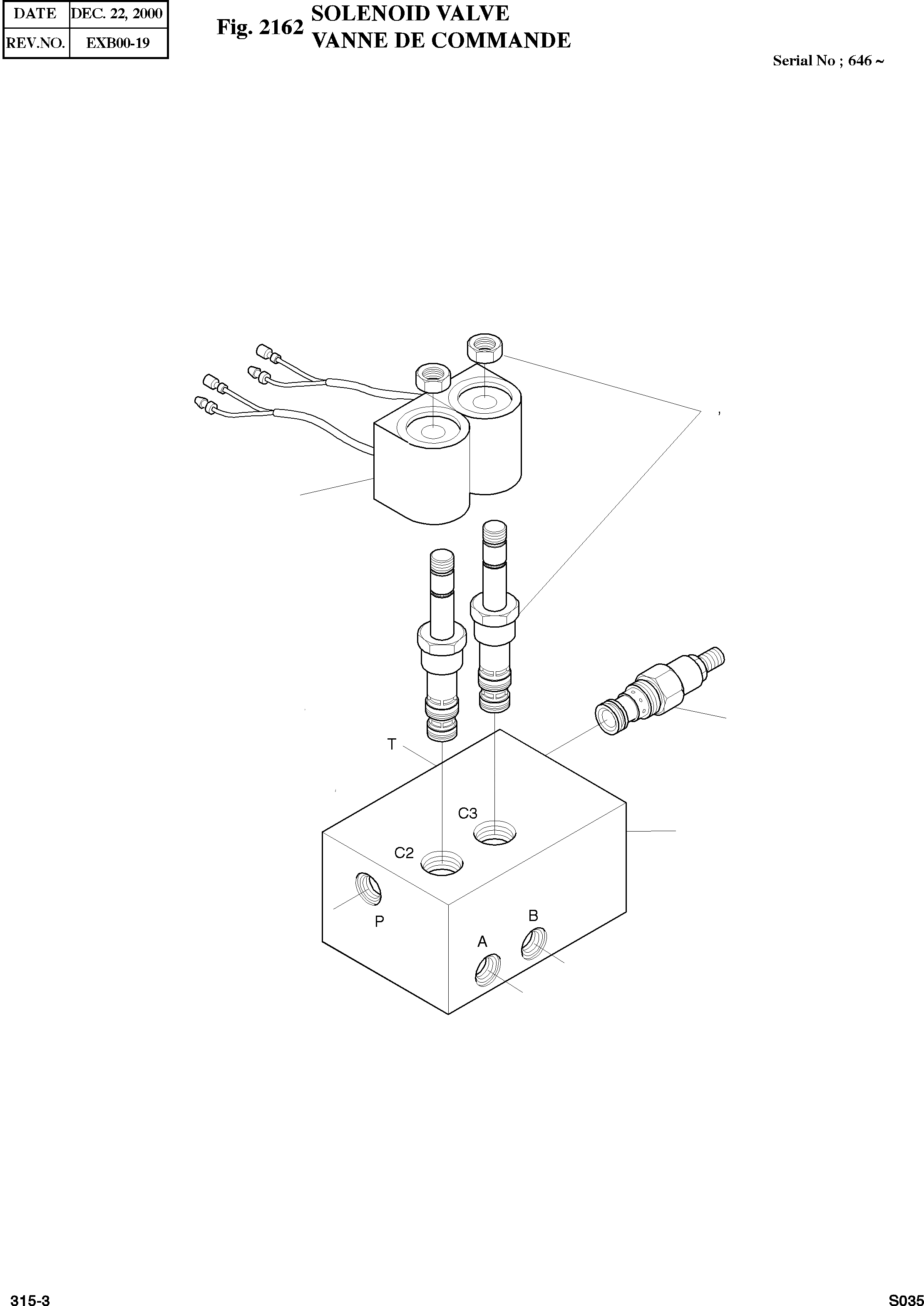 | DATE | DEC. 22, 2000 |
|---|---|
| REV.NO. | EXB00-19 |

Fig. 2162 SOLENOID VALVE
VANNE DE COMMANDE

Serial No ; 646 ~

T

C3

C2

P

B

A

315-3

S035