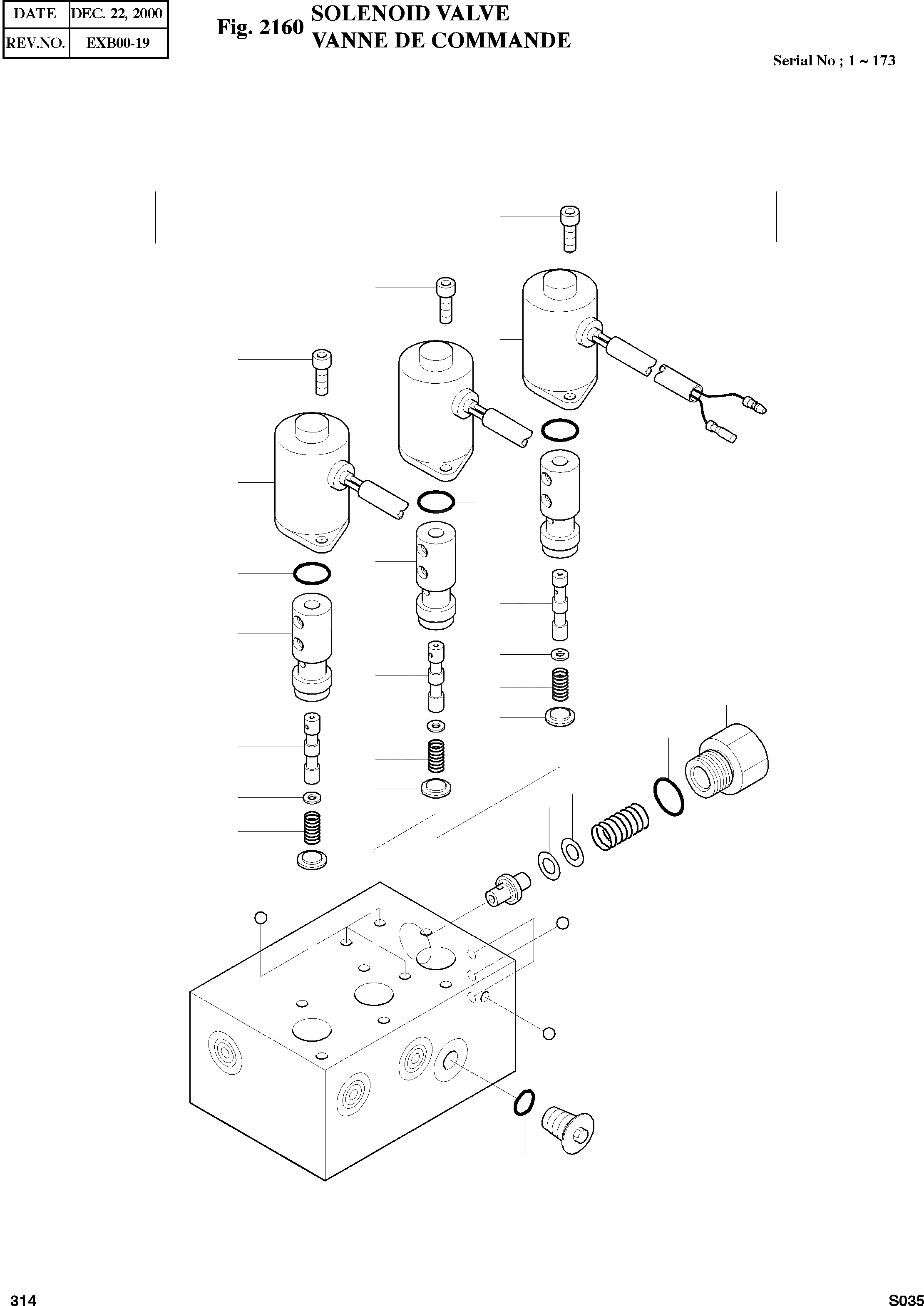 | DATE | DEC. 22, 2000 |
|---|---|
| REV.NO. | EXB00-19 |

Fig. 2160 SOLENOID VALVE
VANNE DE COMMANDE

Serial No ; 1 ~ 173

314

S035