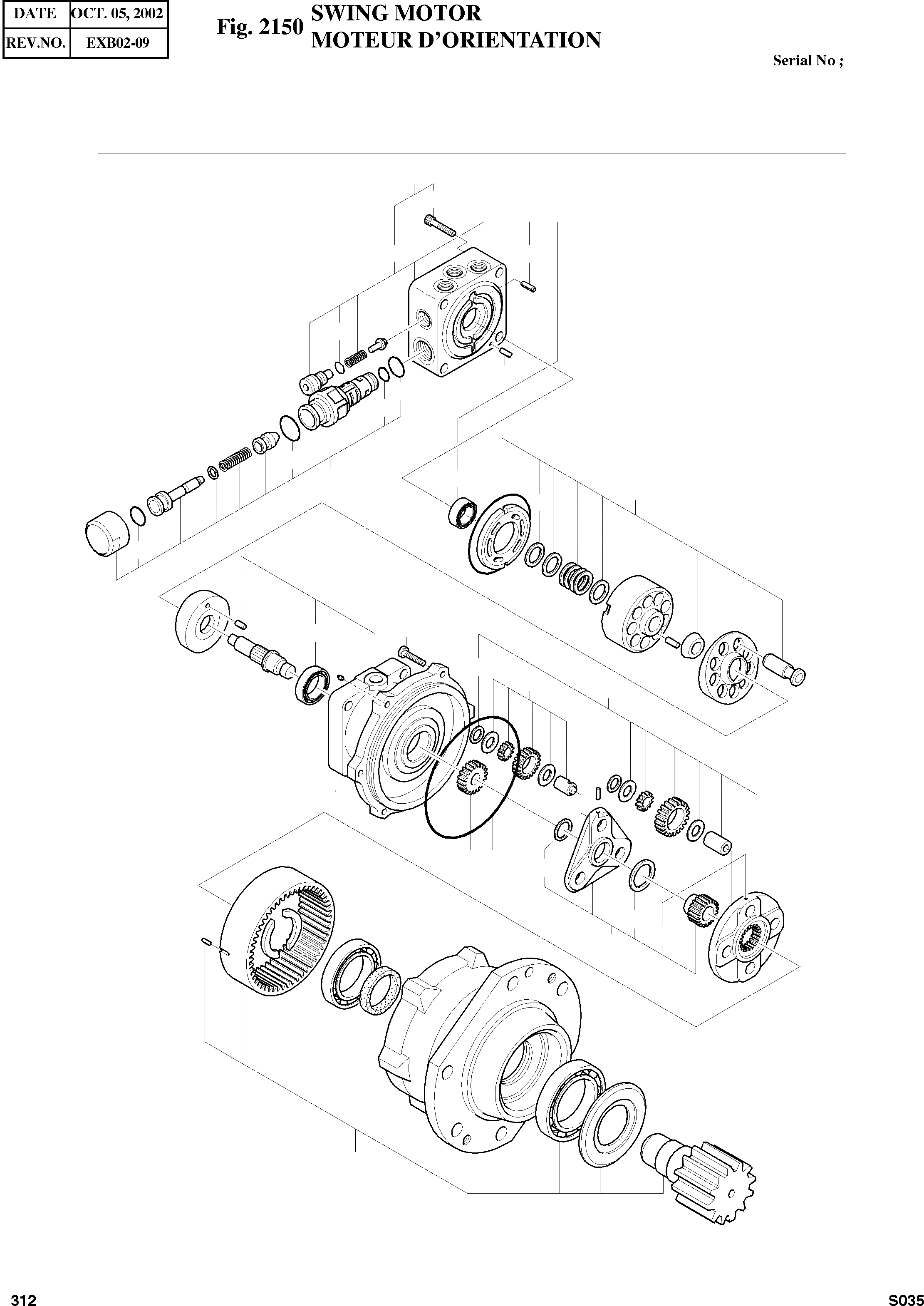 | DATE | OCT. 05, 2002 |
|---|---|
| REV.NO. | EXB02-09 |

Fig. 2150 SWING MOTOR
MOTEUR D'ORIENTATION

Serial No ;

312

S035