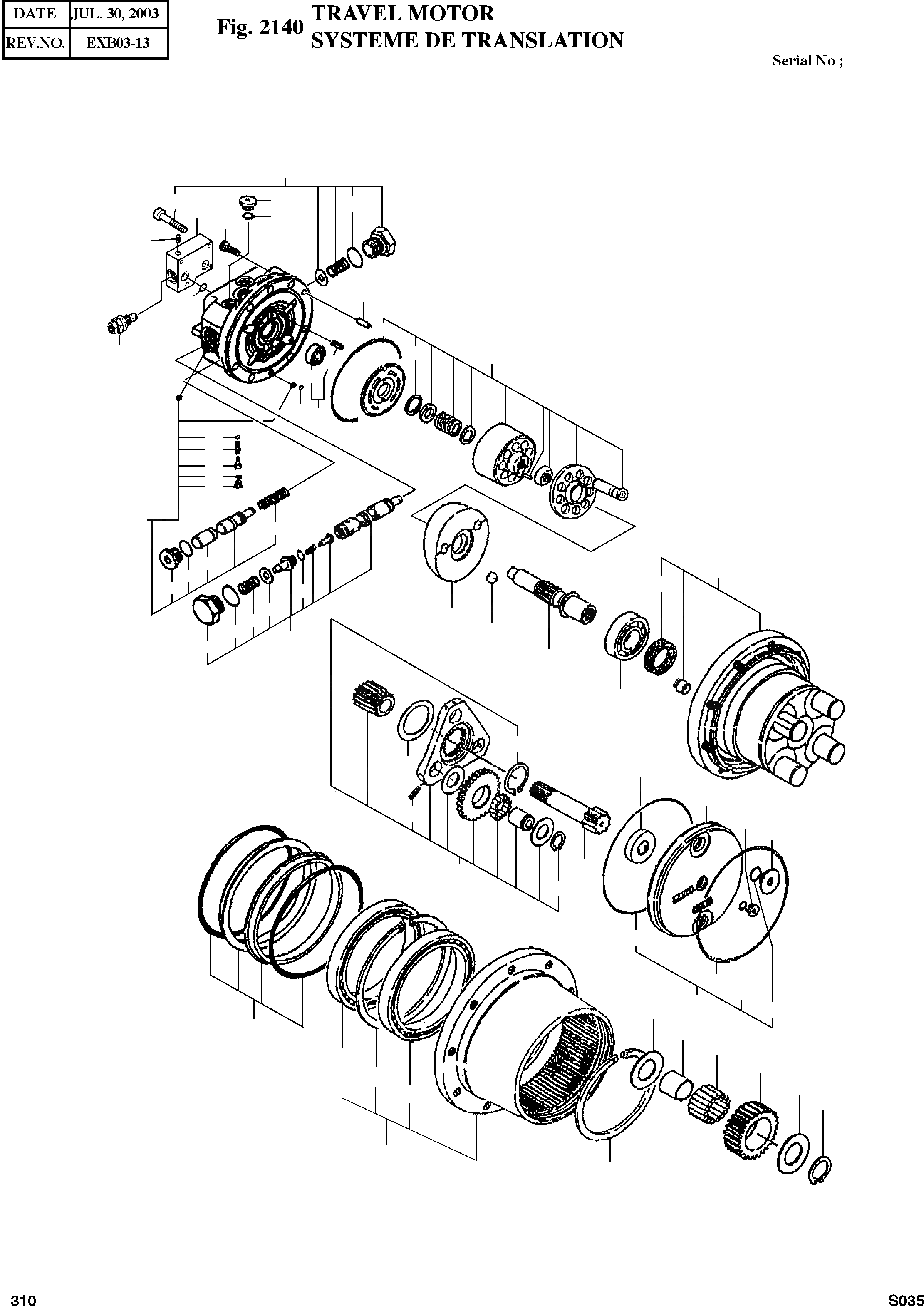 | DATE | JUL. 30, 2003 |
|---|---|
| REV.NO. | EXB03-13 |

Fig. 2140 TRAVEL MOTOR
SYSTEME DE TRANSLATION

Serial No ;

310

S035