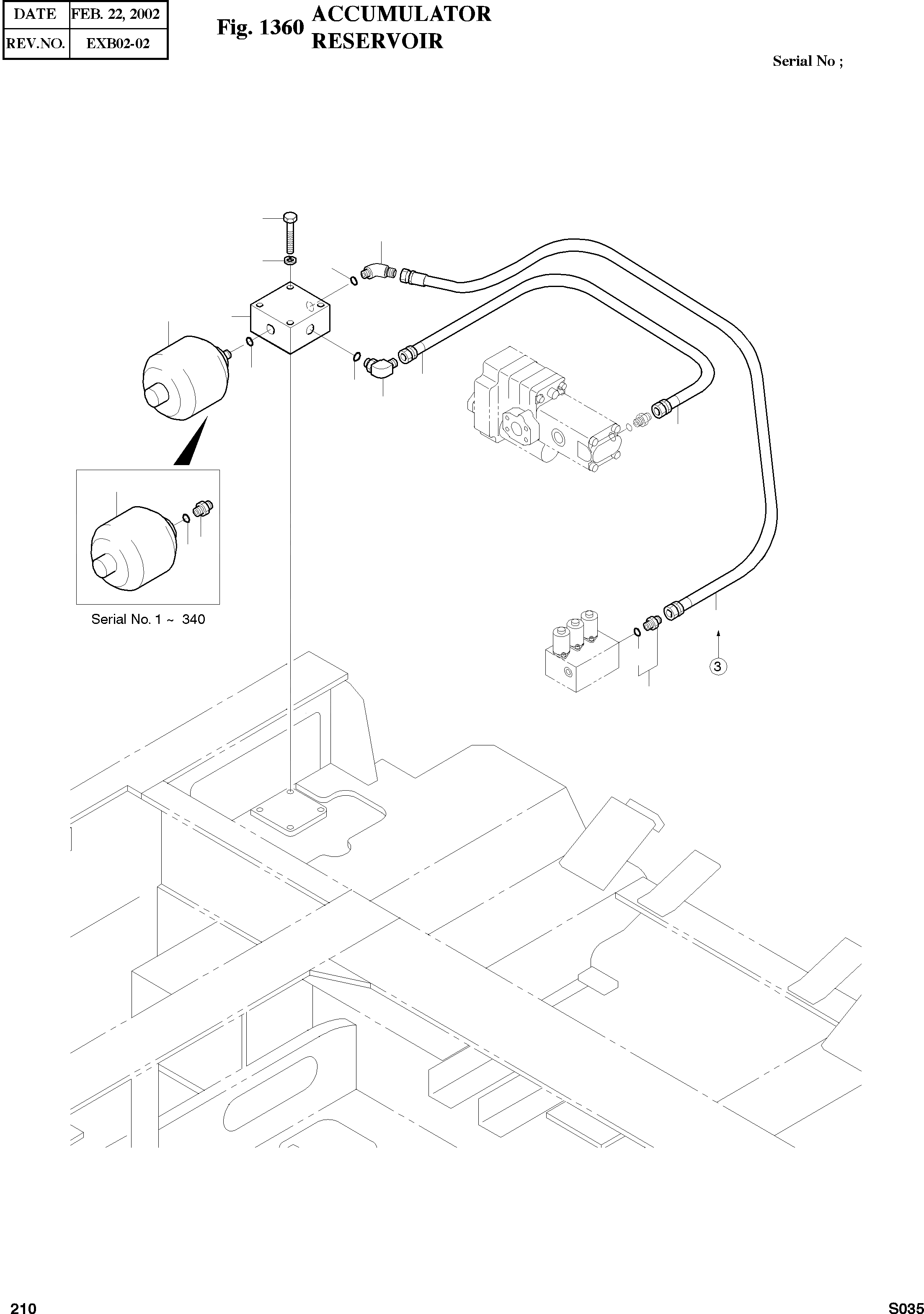 | DATE | FEB. 22, 2002 |
|---|---|
| REV.NO. | EXB02-02 |

Fig. 1360 ACCUMULATOR RESERVOIR

Serial No ;

Serial No. 1 ~ 340

3

210

S035