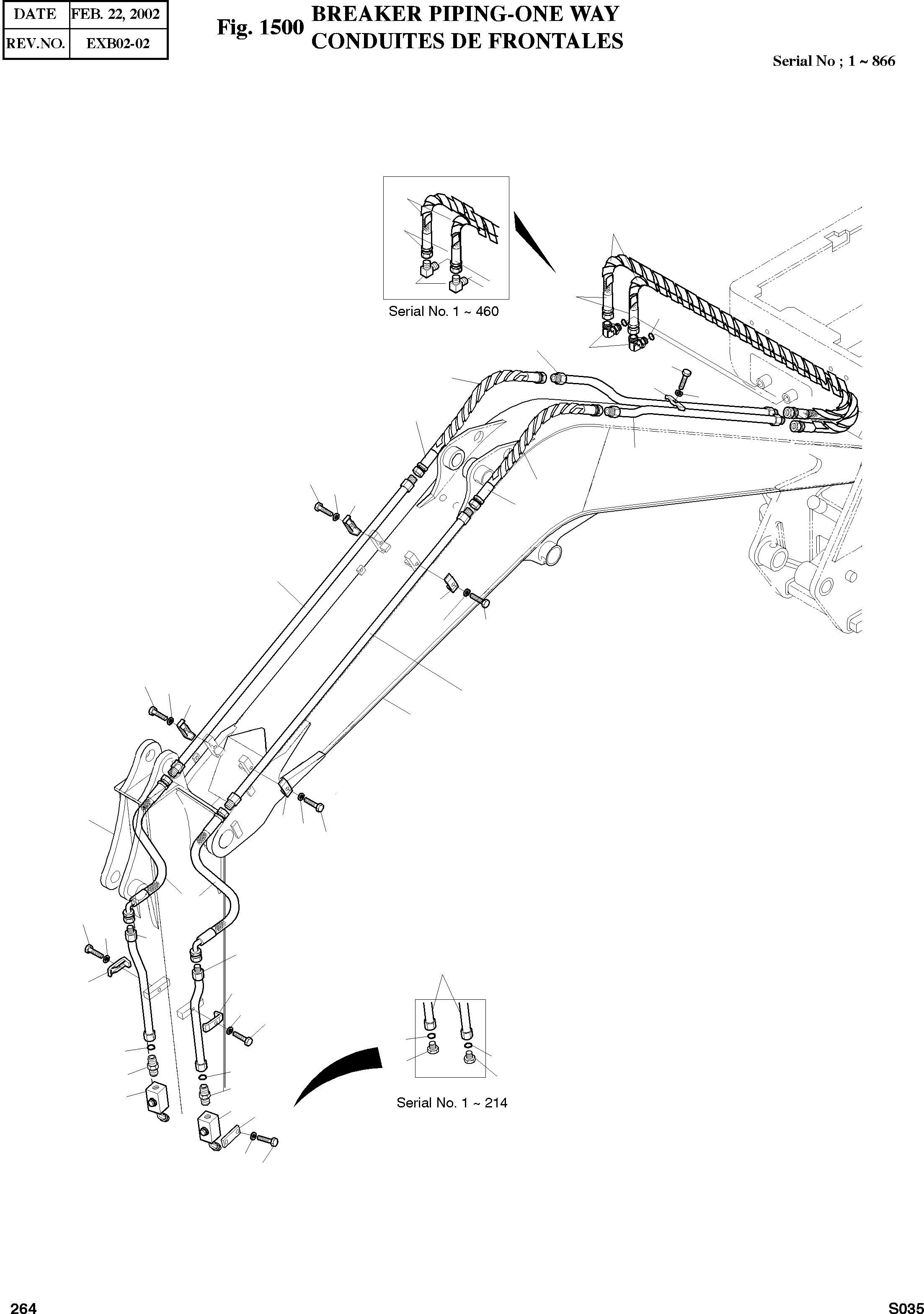 | DATE | FEB. 22, 2002 |
|---|---|
| REV.NO. | EXB02-02 |

Fig. 1500 BREAKER PIPING-ONE WAY
CONDUITES DE FRONTALES

Serial No ; 1 ~ 866

Serial No. 1 ~ 460

Serial No. 1 ~ 214

264

S035