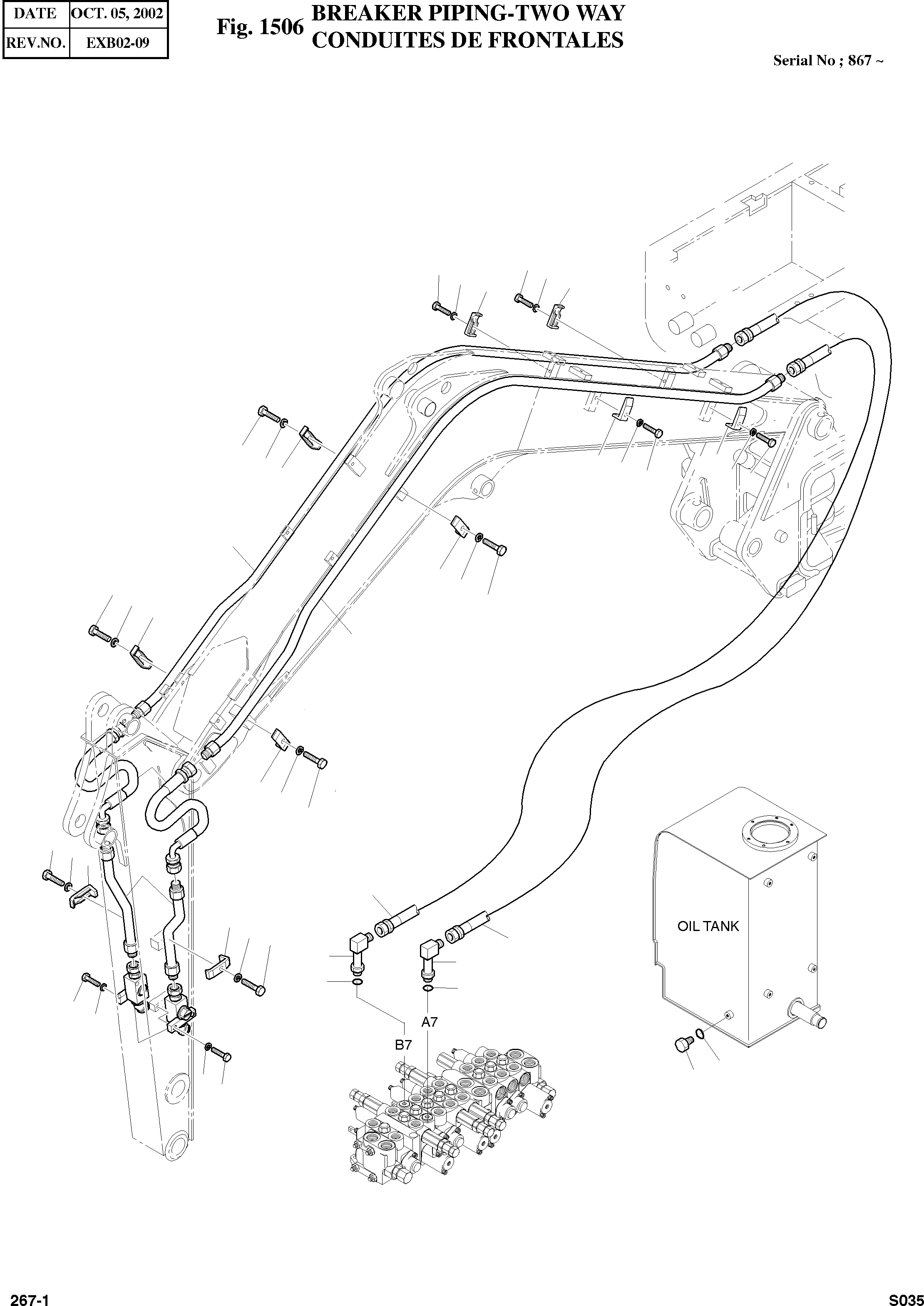 | DATE | OCT. 05, 2002 |
|---|---|
| REV.NO. | EXB02-09 |

Fig. 1506 BREAKER PIPING-TWO WAY
CONDUITES DE FRONTALES

Serial No ; 867 ~

OIL TANK

A7

B7

267-1

S035