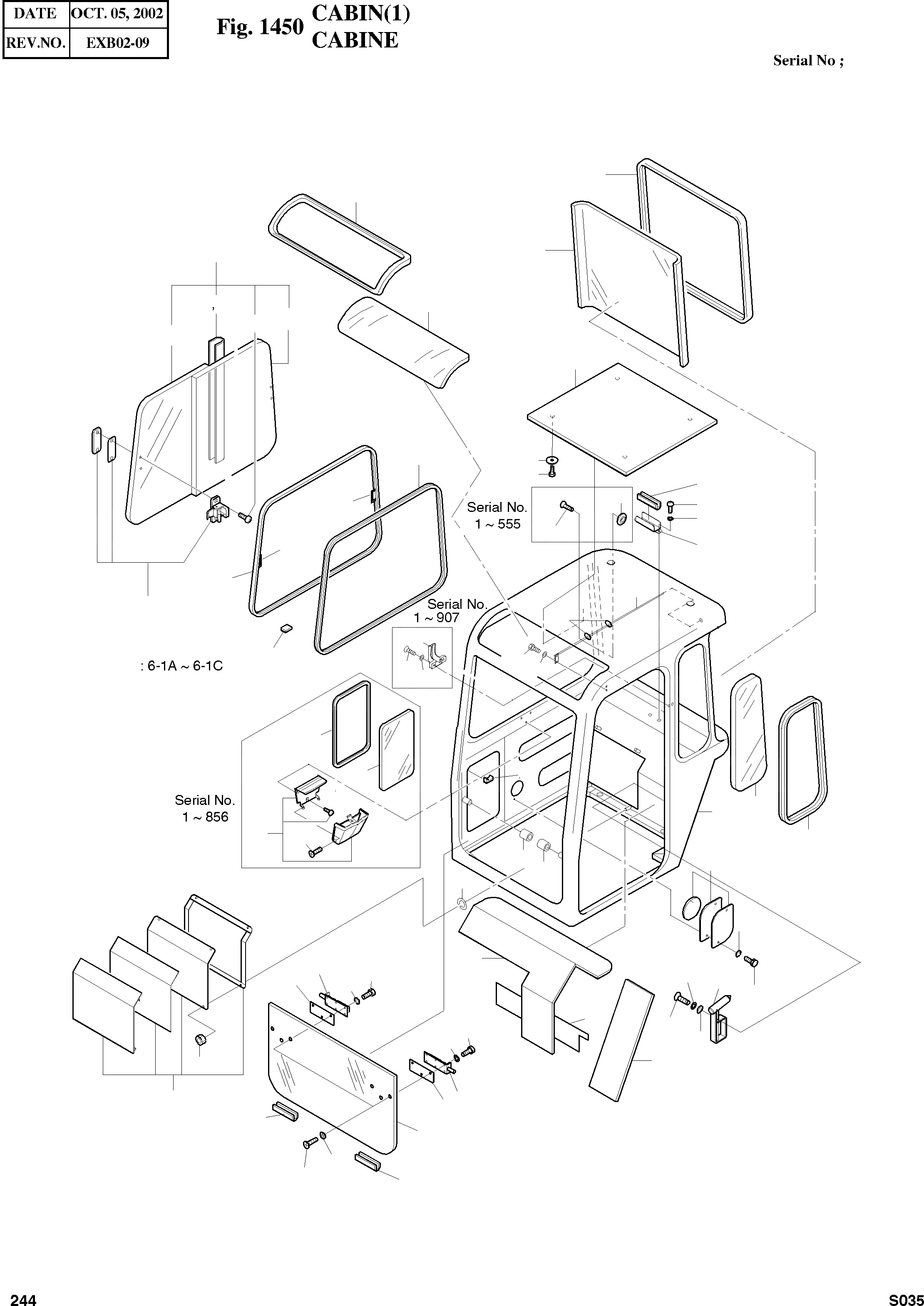 | DATE | OCT. 05, 2002 |
|---|---|
| REV.NO. | EXB02-09 |

Fig. 1450 CABIN(1)
CABINE

Serial No ;

Serial No.
1 ~ 555

Serial No.
1 ~ 907

: 6-1A ~ 6-1C

Serial No.
1 ~ 856

244

S035