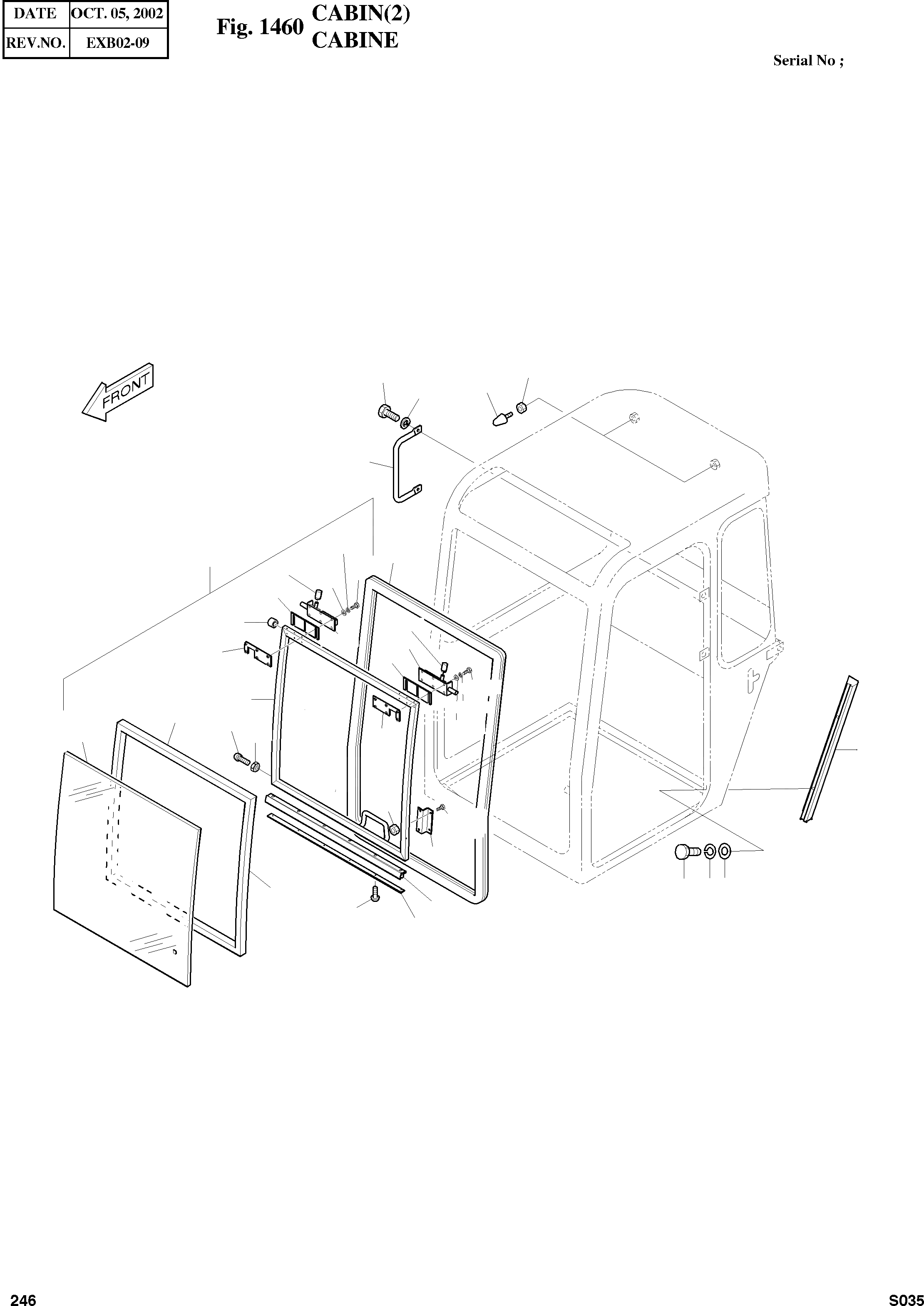 | DATE | OCT. 05, 2002 |
|---|---|
| REV.NO. | EXB02-09 |

Fig. 1460 CABIN(2)
CABINE

Serial No ;

FRONT

246

S035