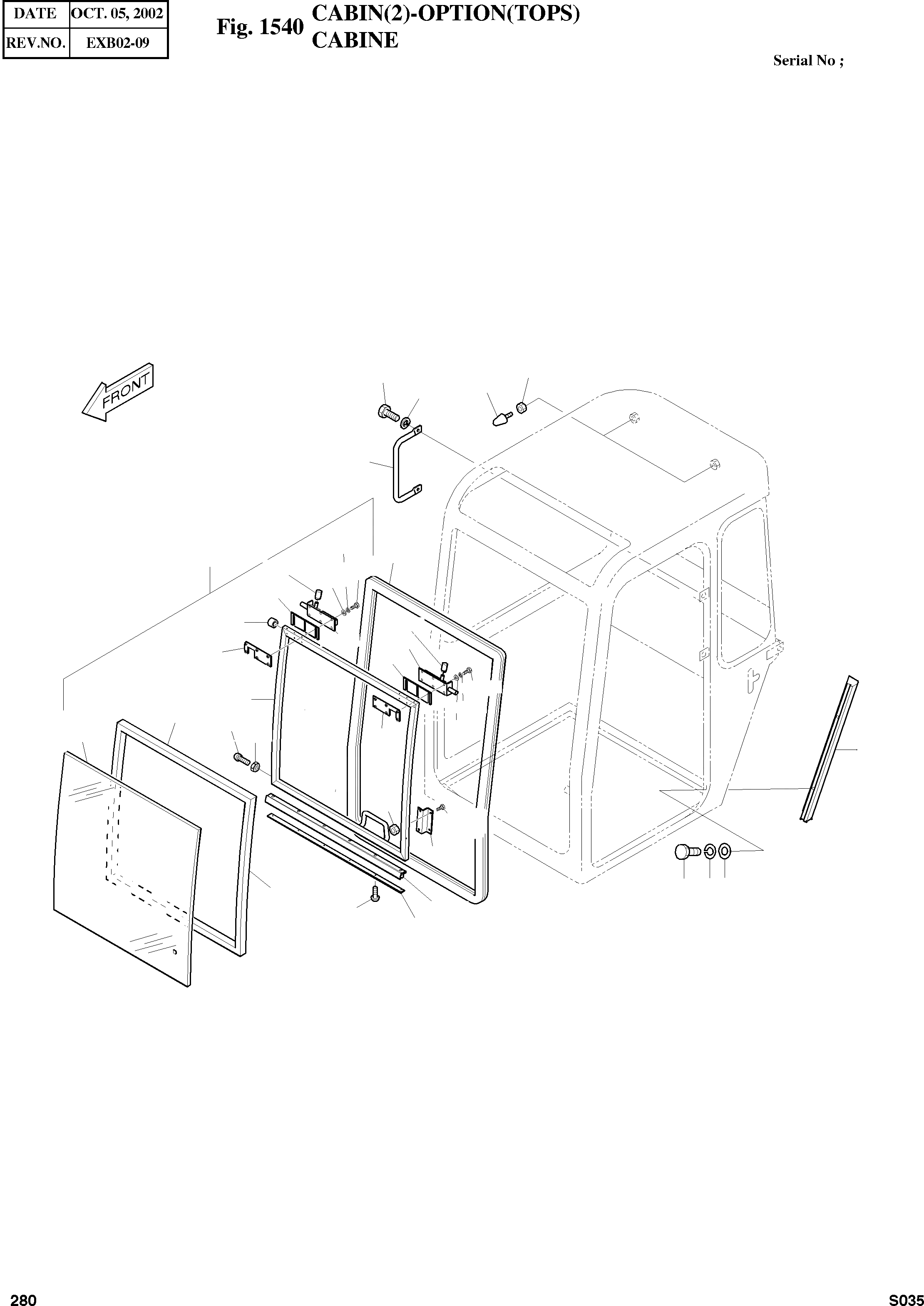 | DATE | OCT. 05, 2002 |
|---|---|
| REV.NO. | EXB02-09 |

Fig. 1540 CABIN(2)-OPTION(TOPS)
CABINE

Serial No ;

FRONT

280

S035