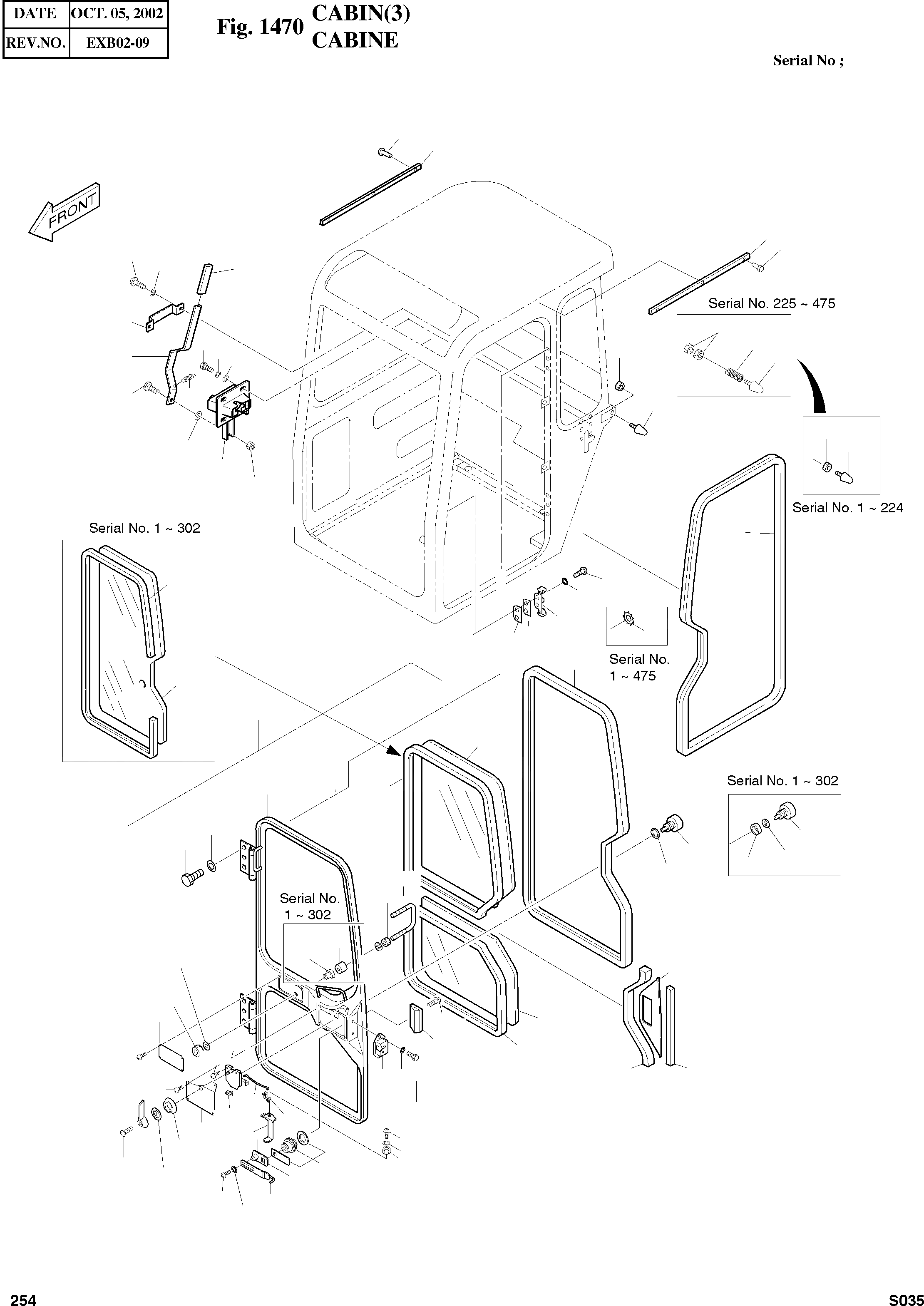 | DATE | OCT. 05, 2002 |
|---|---|
| REV.NO. | EXB02-09 |

Fig. 1470 CABIN(3) CABINE

Serial No ;

FRONT

Serial No. 225 ~ 475

Serial No. 1 ~ 224

Serial No. 1 ~ 302

Serial No. 1 ~ 475

Serial No. 1 ~ 302

Serial No. 1 ~ 302

254

S035