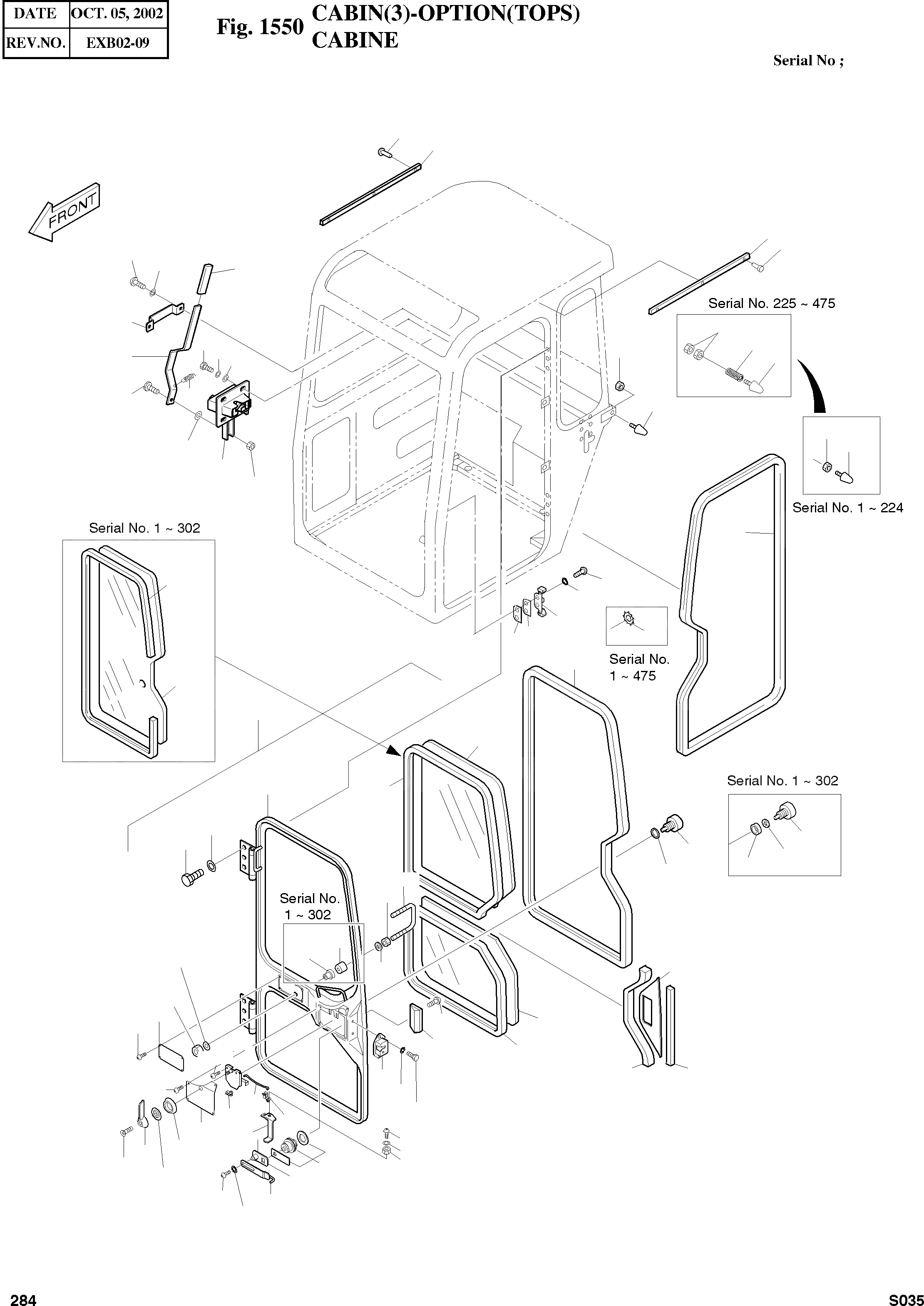 | DATE | OCT. 05, 2002 |
|---|---|
| REV.NO. | EXB02-09 |

Fig. 1550 CABIN(3)-OPTION(TOPS) CABINE

Serial No ;

FRONT

Serial No. 225 ~ 475

Serial No. 1 ~ 224

Serial No. 1 ~ 302

Serial No. 1 ~ 475

Serial No. 1 ~ 302

Serial No. 1 ~ 302

284

S035