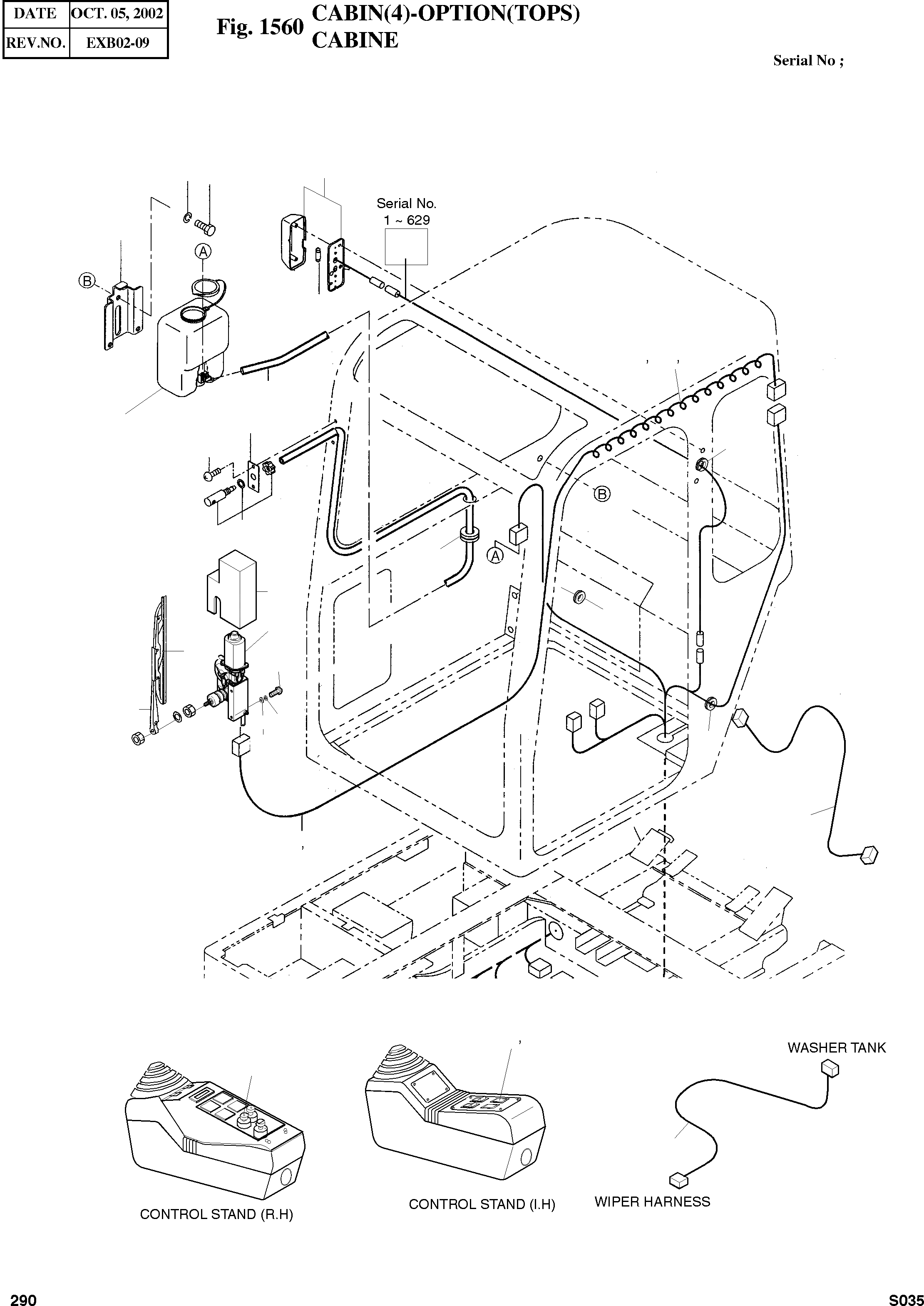 | DATE | OCT. 05, 2002 |
|---|---|
| REV.NO. | EXB02-09 |

Fig. 1560 CABIN(4)-OPTION(TOPS) CABINE

Serial No ;

Serial No. 1 ~ 629

A

B

B

A

WASHER TANK

CONTROL STAND (R.H)

CONTROL STAND (I.H)

WIPER HARNESS

290

S035