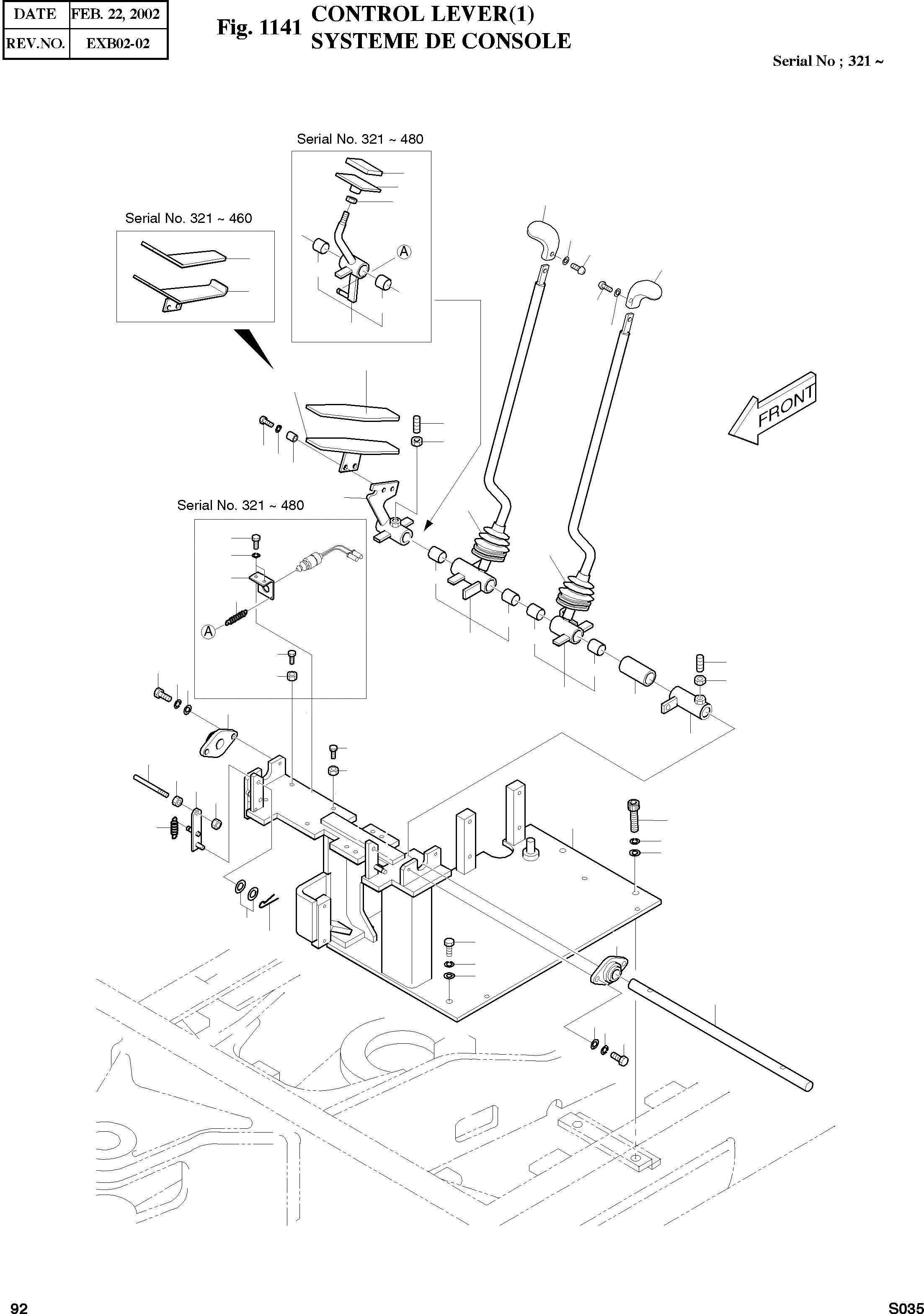 | DATE | FEB. 22, 2002 |
|---|---|
| REV.NO. | EXB02-02 |

Fig. 1141 CONTROL LEVER(1)
SYSTEME DE CONSOLE

Serial No ; 321 ~

Serial No. 321 ~ 480

Serial No. 321 ~ 460

A

FRONT

Serial No. 321 ~ 480

A

92

S035