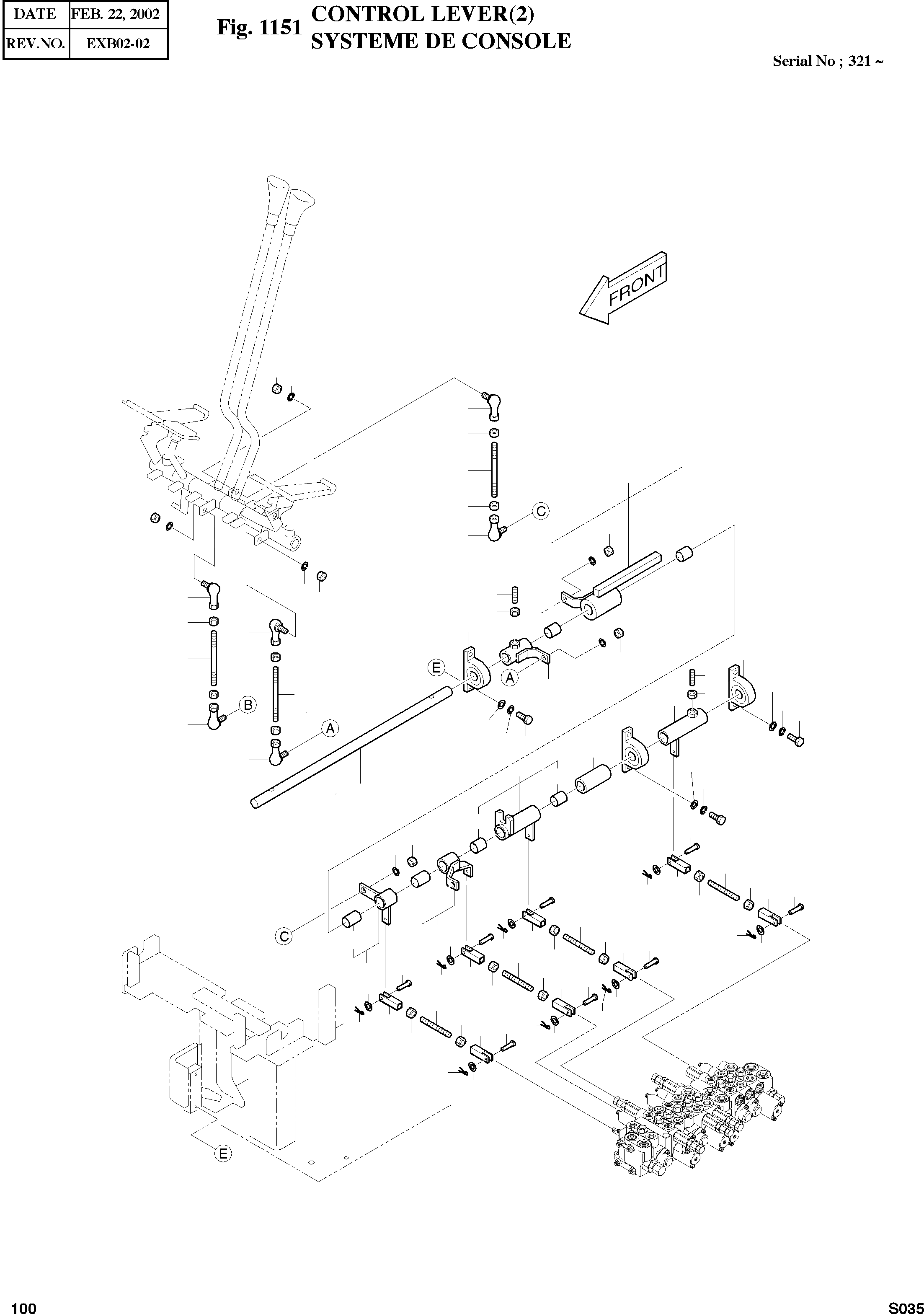 | DATE | FEB. 22, 2002 |
|---|---|
| REV.NO. | EXB02-02 |

Fig. 1151 CONTROL LEVER(2)
SYSTEME DE CONSOLE

Serial No ; 321 ~

FRONT

C

E

A

B

A

C

E

100

S035