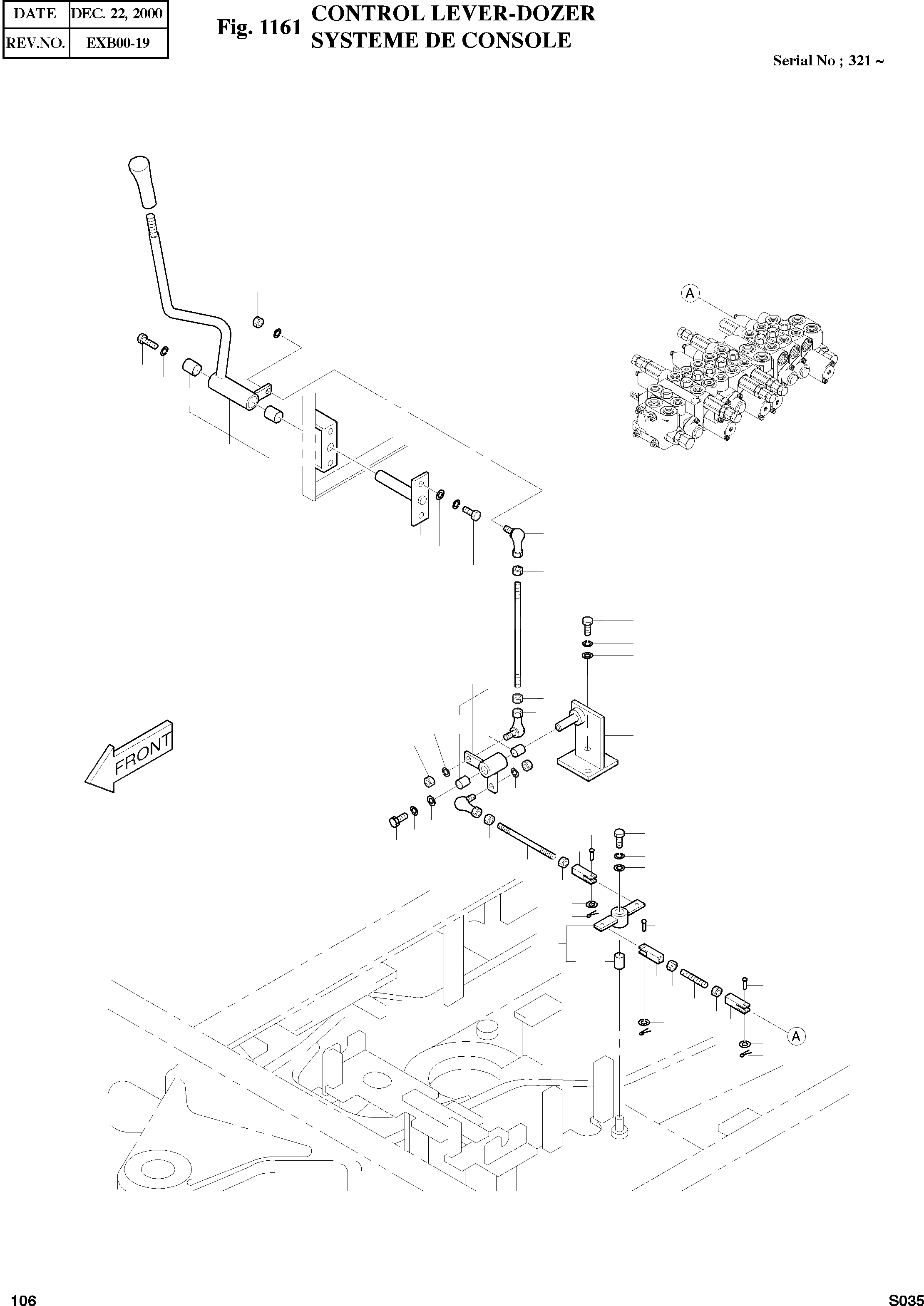 | DATE | DEC. 22, 2000 |
|---|---|
| REV.NO. | EXB00-19 |

Fig. 1161 CONTROL LEVER-DOZER
SYSTEME DE CONSOLE

Serial No ; 321 ~

A

FRONT

A

106

S035