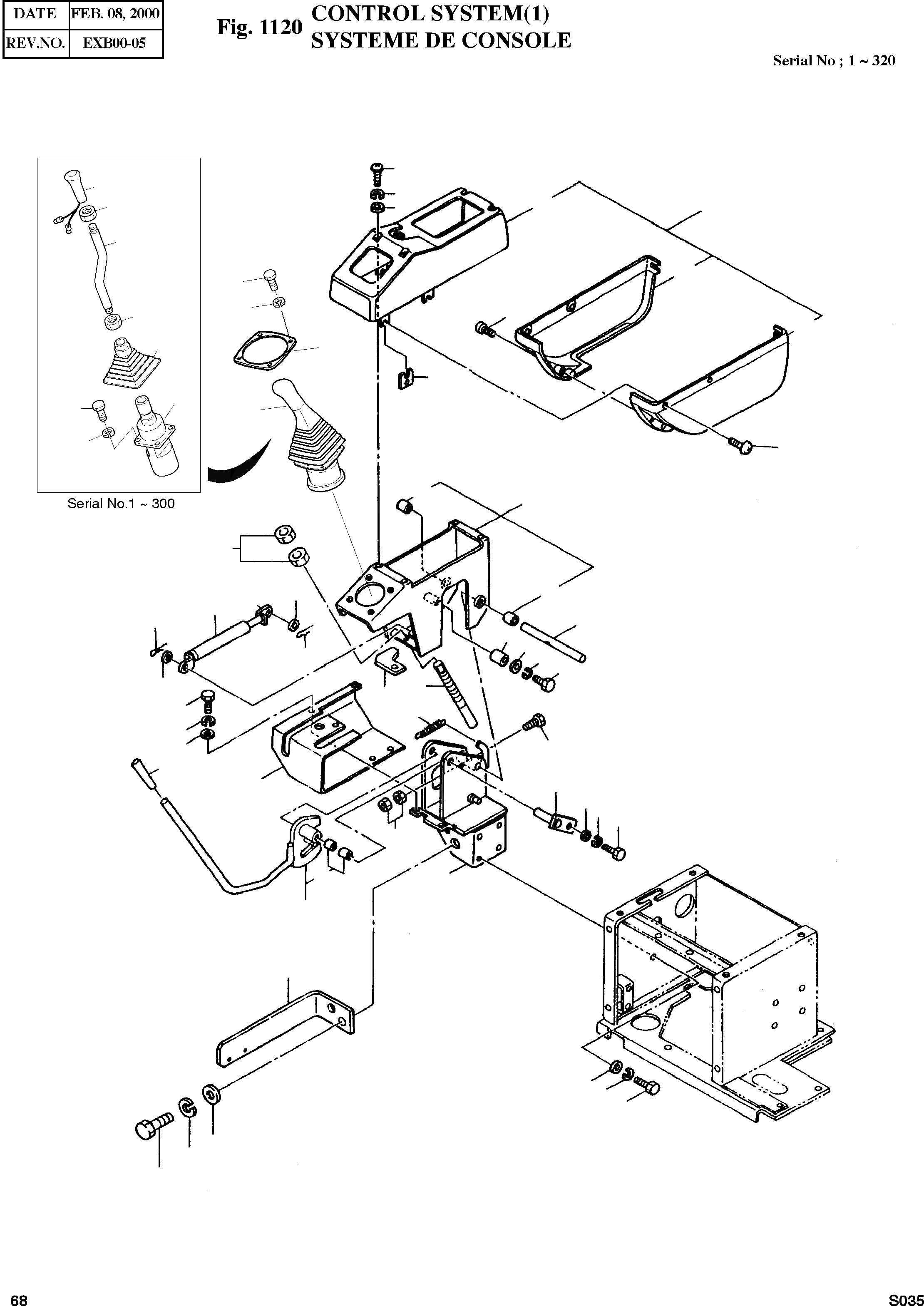 | DATE | FEB. 08, 2000 |
|---|---|
| REV.NO. | EXB00-05 |

Fig. 1120 CONTROL SYSTEM(1) SYSTEME DE CONSOLE

Serial No ; 1 ~ 320

Serial No.1 ~ 300

68

S035