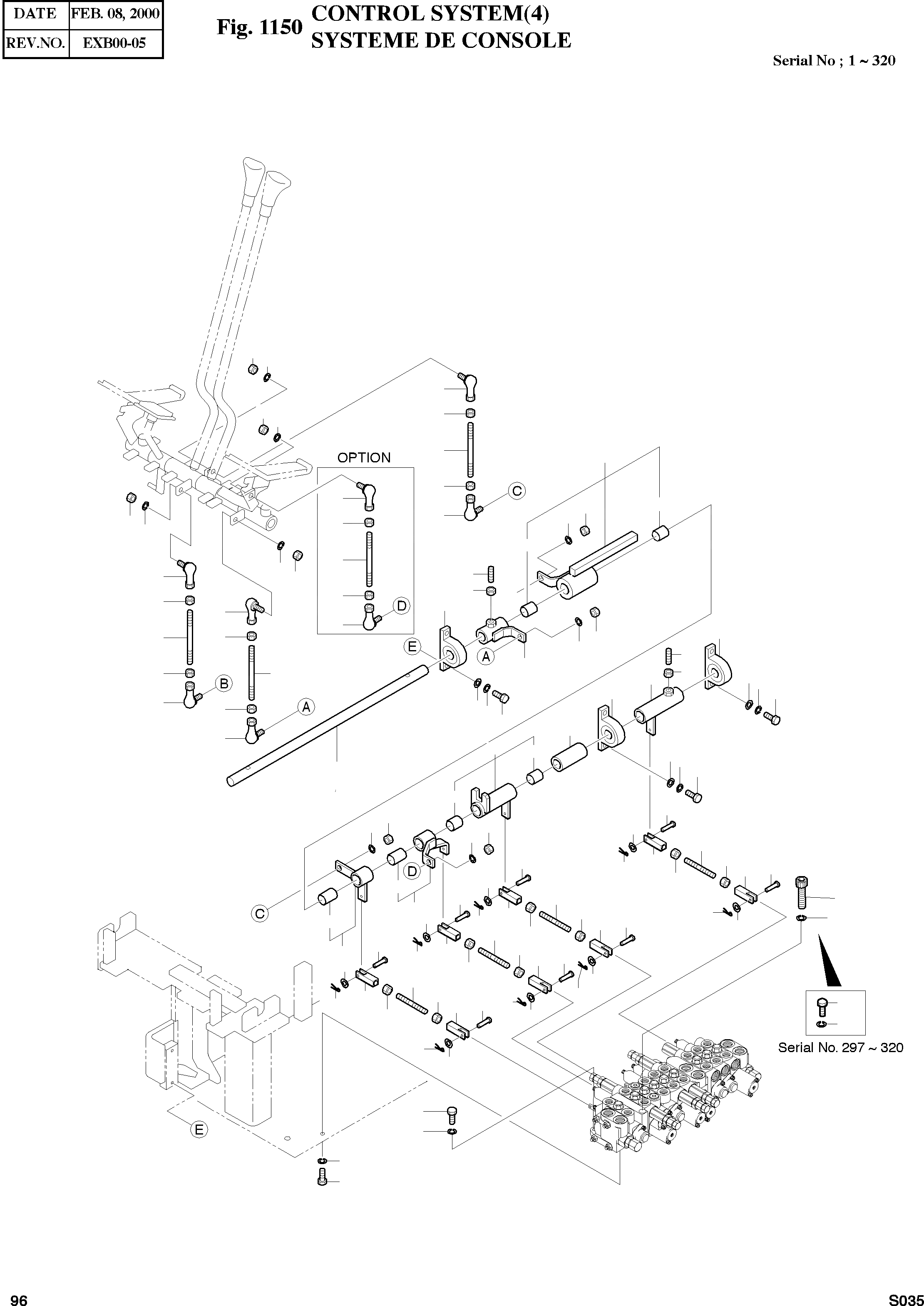 | DATE | FEB. 08, 2000 |
|---|---|
| REV.NO. | EXB00-05 |

Fig. 1150 CONTROL SYSTEM(4)
SYSTEME DE CONSOLE

Serial No ; 1 ~ 320

OPTION

C

D

E

A

B

A

D

C

E

Serial No. 297 ~ 320

96

S035