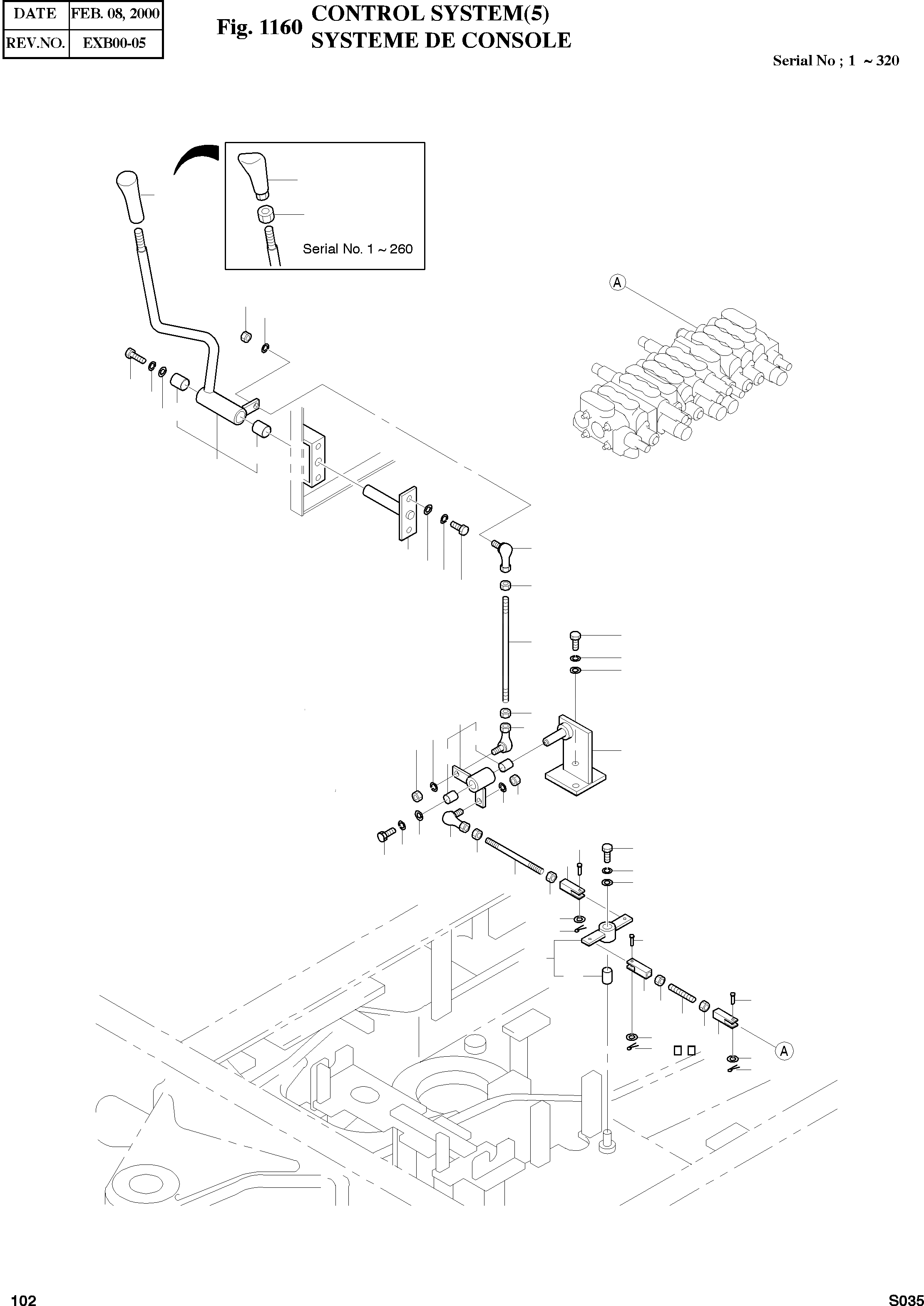 | DATE | FEB. 08, 2000 |
|---|---|
| REV.NO. | EXB00-05 |

Fig. 1160 CONTROL SYSTEM(5)
SYSTEME DE CONSOLE

Serial No ; 1 ~ 320

Serial No. 1 ~ 260

A

A

102

S035