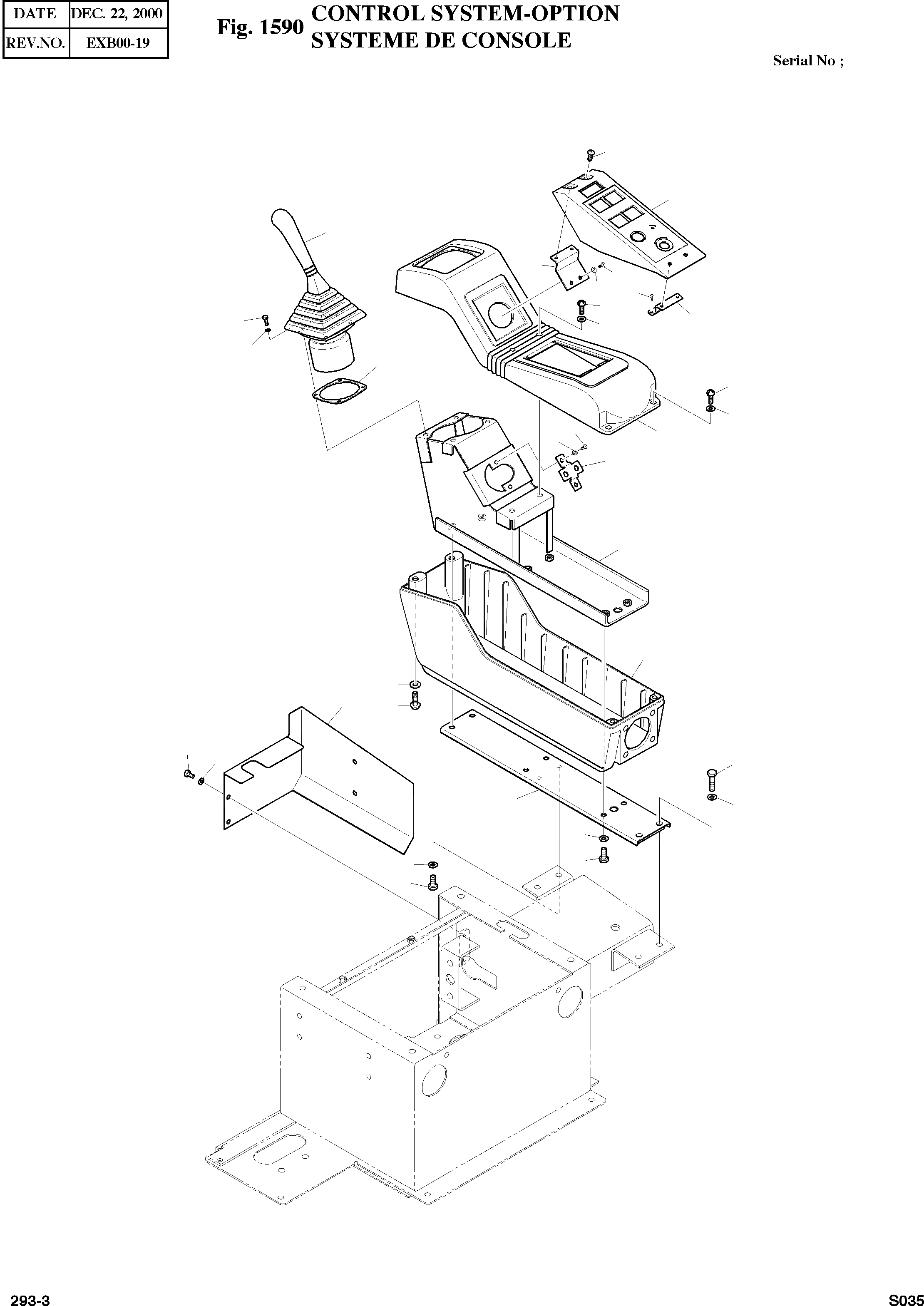 | DATE | DEC. 22, 2000 |
|---|---|
| REV.NO. | EXB00-19 |

Fig. 1590 CONTROL SYSTEM-OPTION
SYSTEME DE CONSOLE

Serial No ;

293-3

S035