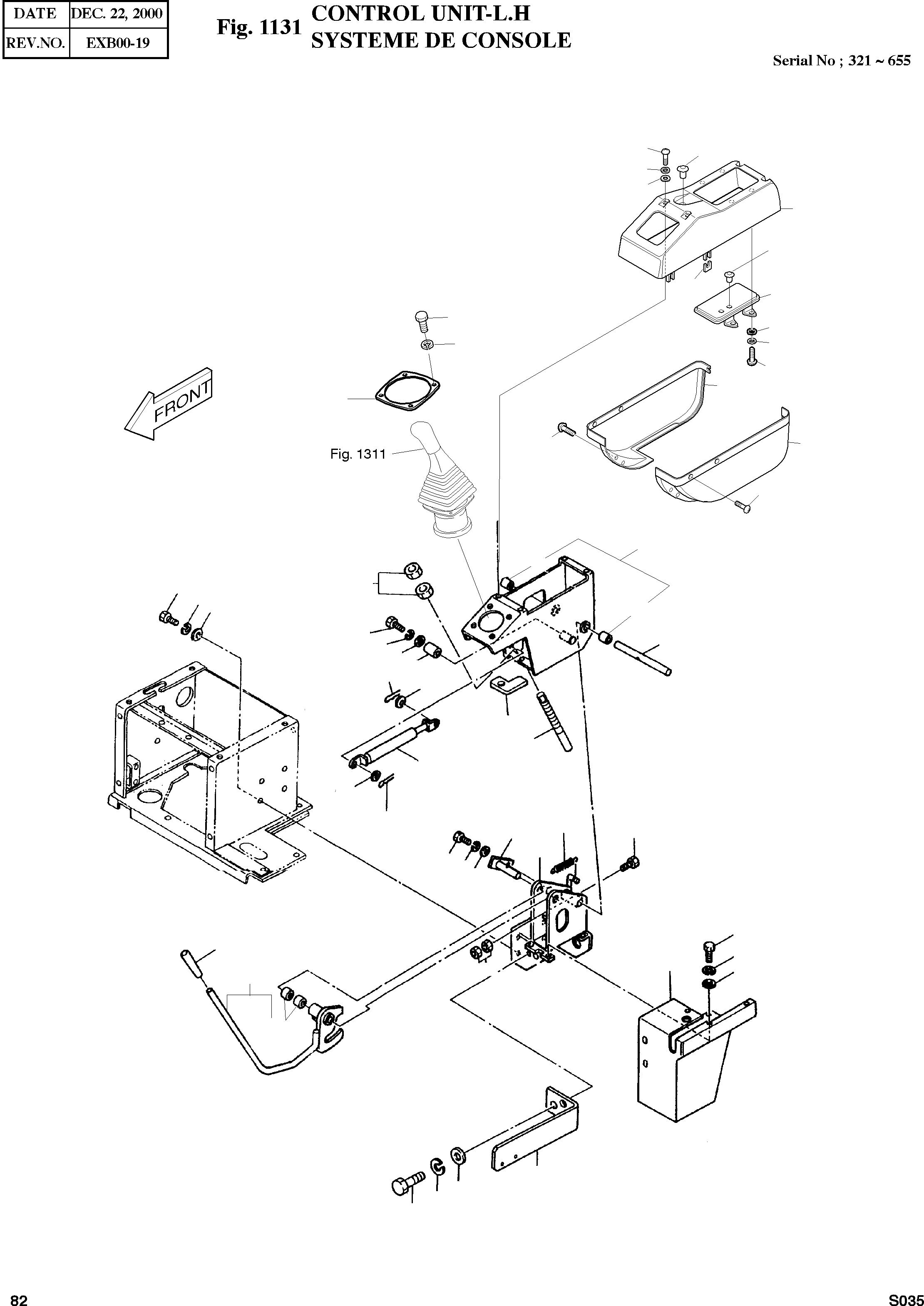 | DATE | DEC. 22, 2000 |
|---|---|
| REV.NO. | EXB00-19 |

Fig. 1131 CONTROL UNIT-L.H
SYSTEME DE CONSOLE

Serial No ; 321 ~ 655

FRONT

Fig. 1311

82

S035