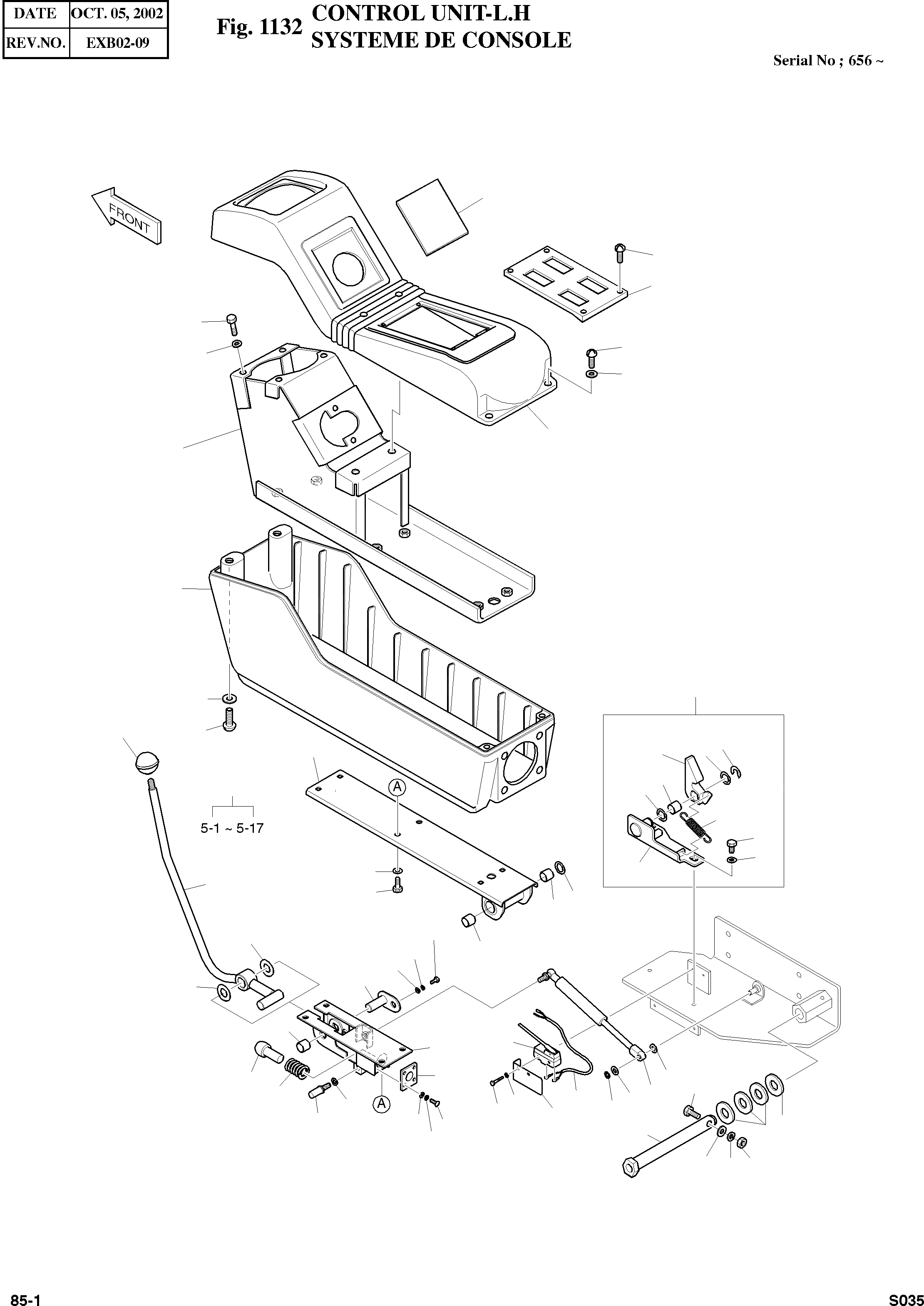 | DATE | OCT. 05, 2002 |
|---|---|
| REV.NO. | EXB02-09 |

Fig. 1132 CONTROL UNIT-L.H
SYSTEME DE CONSOLE

Serial No ; 656 ~

FRONT

5-1 ~ 5-17

A

A

85-1

S035