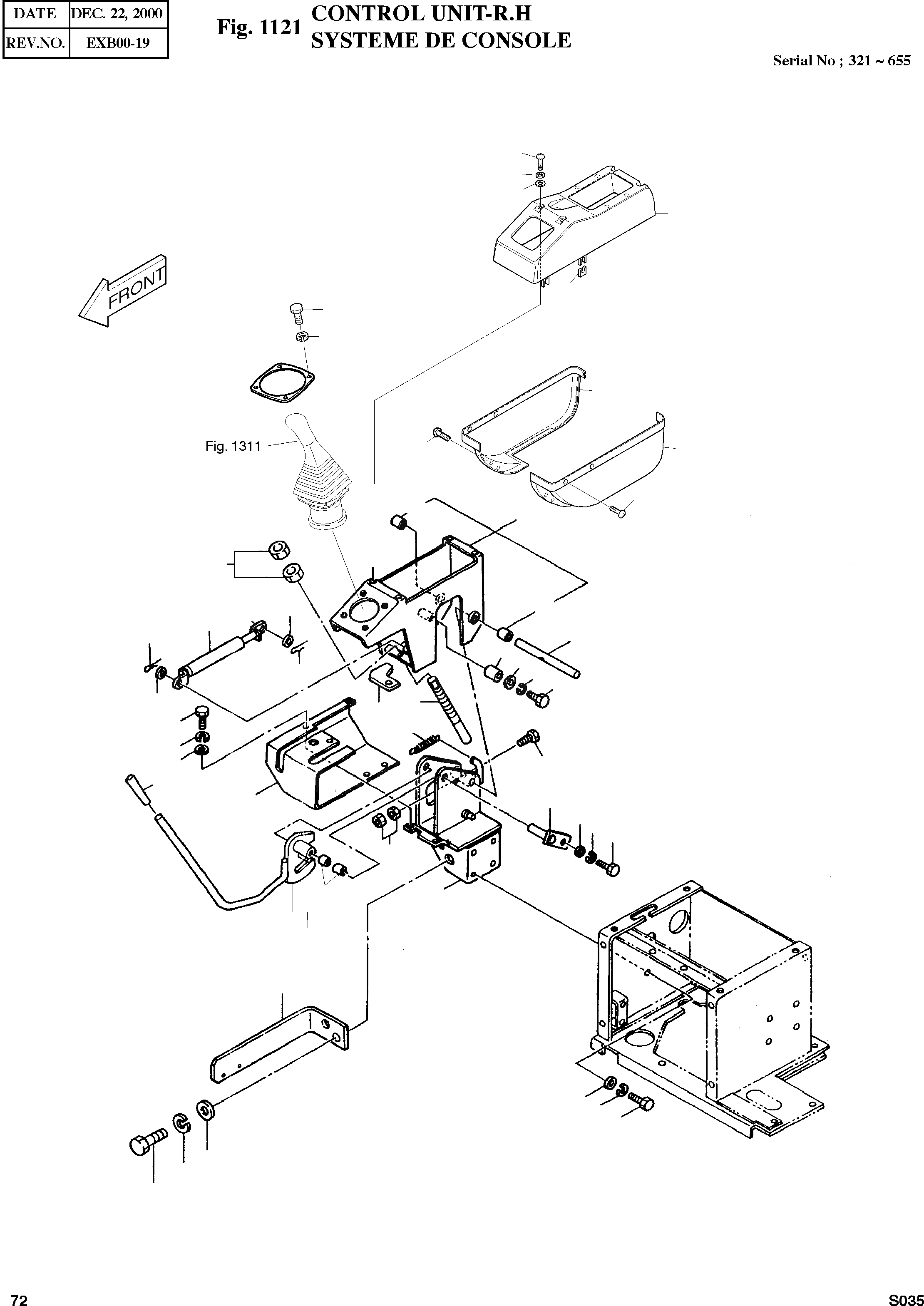 | DATE | DEC. 22, 2000 |
|---|---|
| REV.NO. | EXB00-19 |

Fig. 1121 CONTROL UNIT-R.H
SYSTEME DE CONSOLE

Serial No ; 321 ~ 655

FRONT

Fig. 1311

72

S035