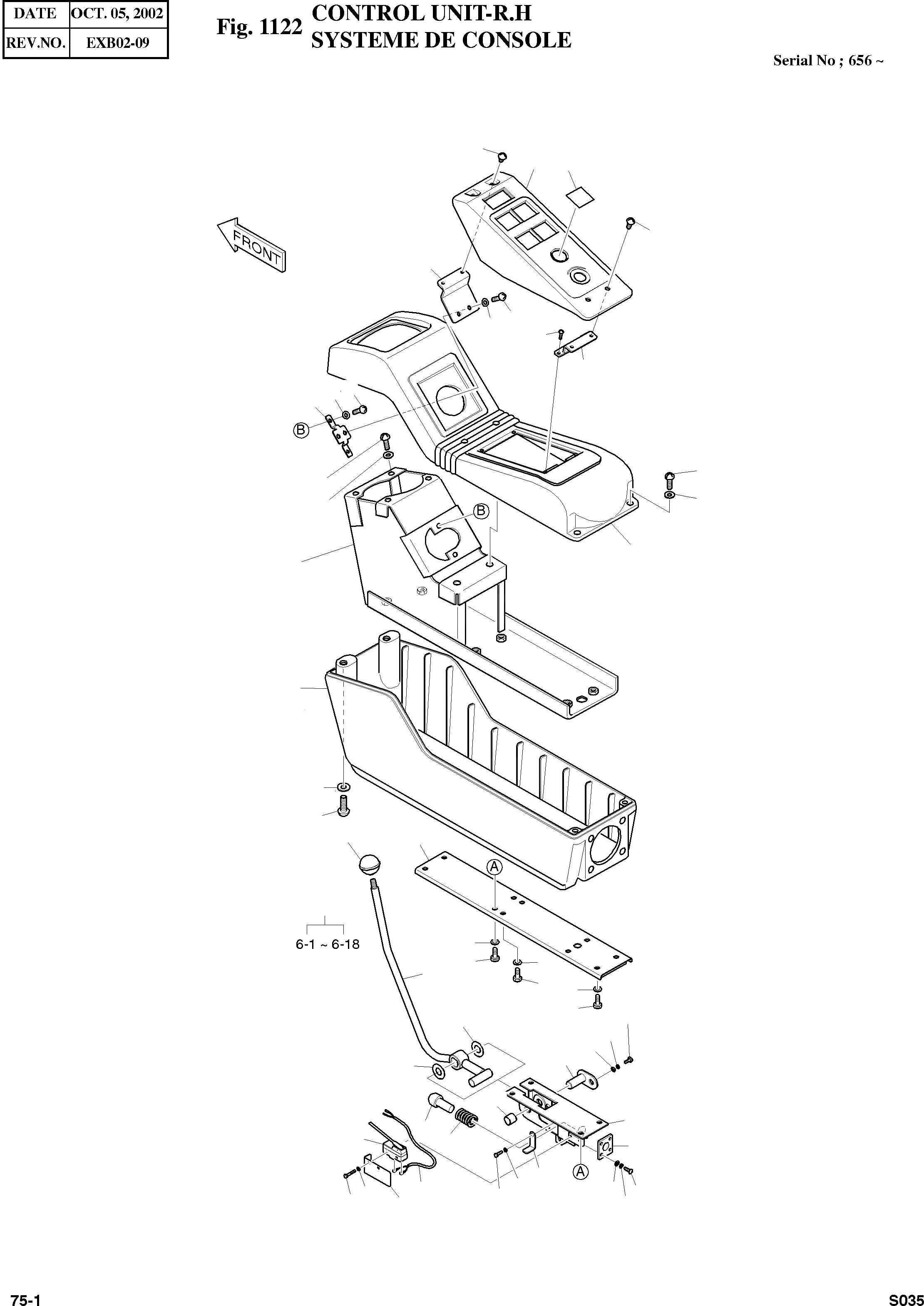 | DATE | OCT. 05, 2002 |
|---|---|
| REV.NO. | EXB02-09 |

Fig. 1122 CONTROL UNIT-R.H
SYSTEME DE CONSOLE

Serial No ; 656 ~

FRONT

B

B

A

6-1 ~ 6-18

A

75-1

S035