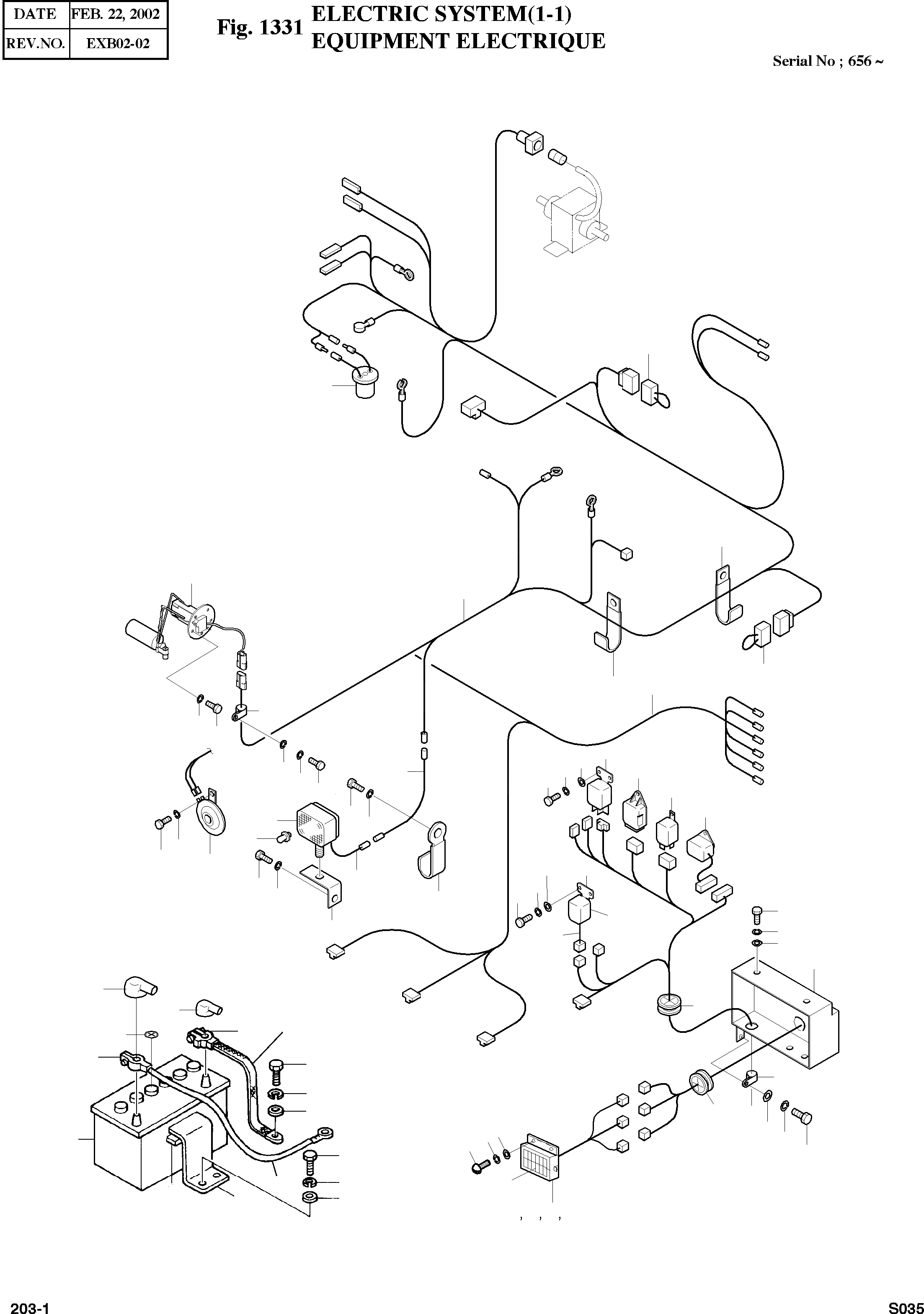 | DATE | FEB. 22, 2002 |
|---|---|
| REV.NO. | EXB02-02 |

Fig. 1331 ELECTRIC SYSTEM(1-1)
EQUIPMENT ELECTRIQUE

Serial No ; 656 ~

, , ,

203-1

S035