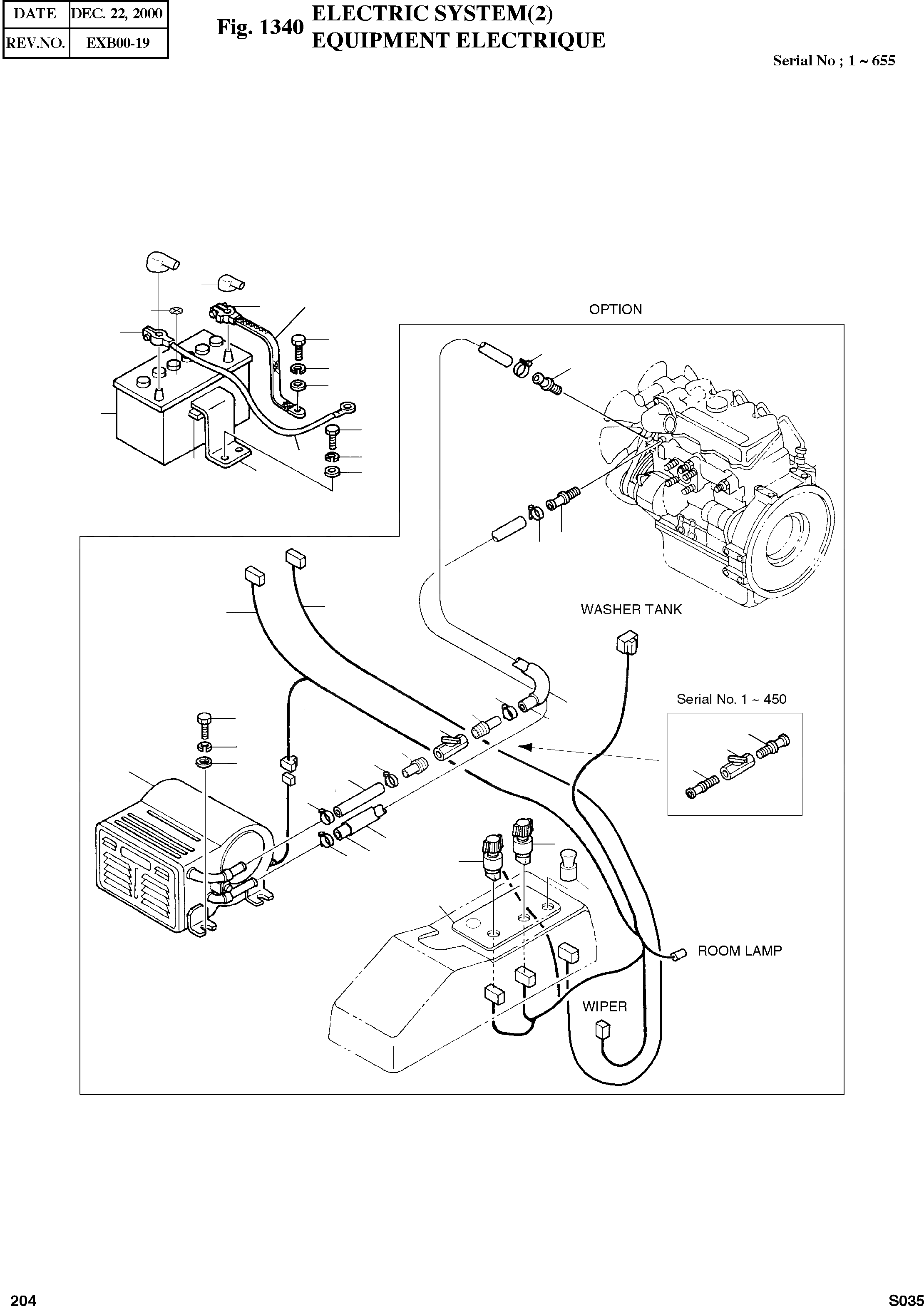 | DATE | DEC. 22, 2000 |
|---|---|
| REV.NO. | EXB00-19 |

Fig. 1340 ELECTRIC SYSTEM(2)
EQUIPMENT ELECTRIQUE

Serial No ; 1 ~ 655

OPTION

WASHER TANK

Serial No. 1 ~ 450

ROOM LAMP

WIPER

204

S035