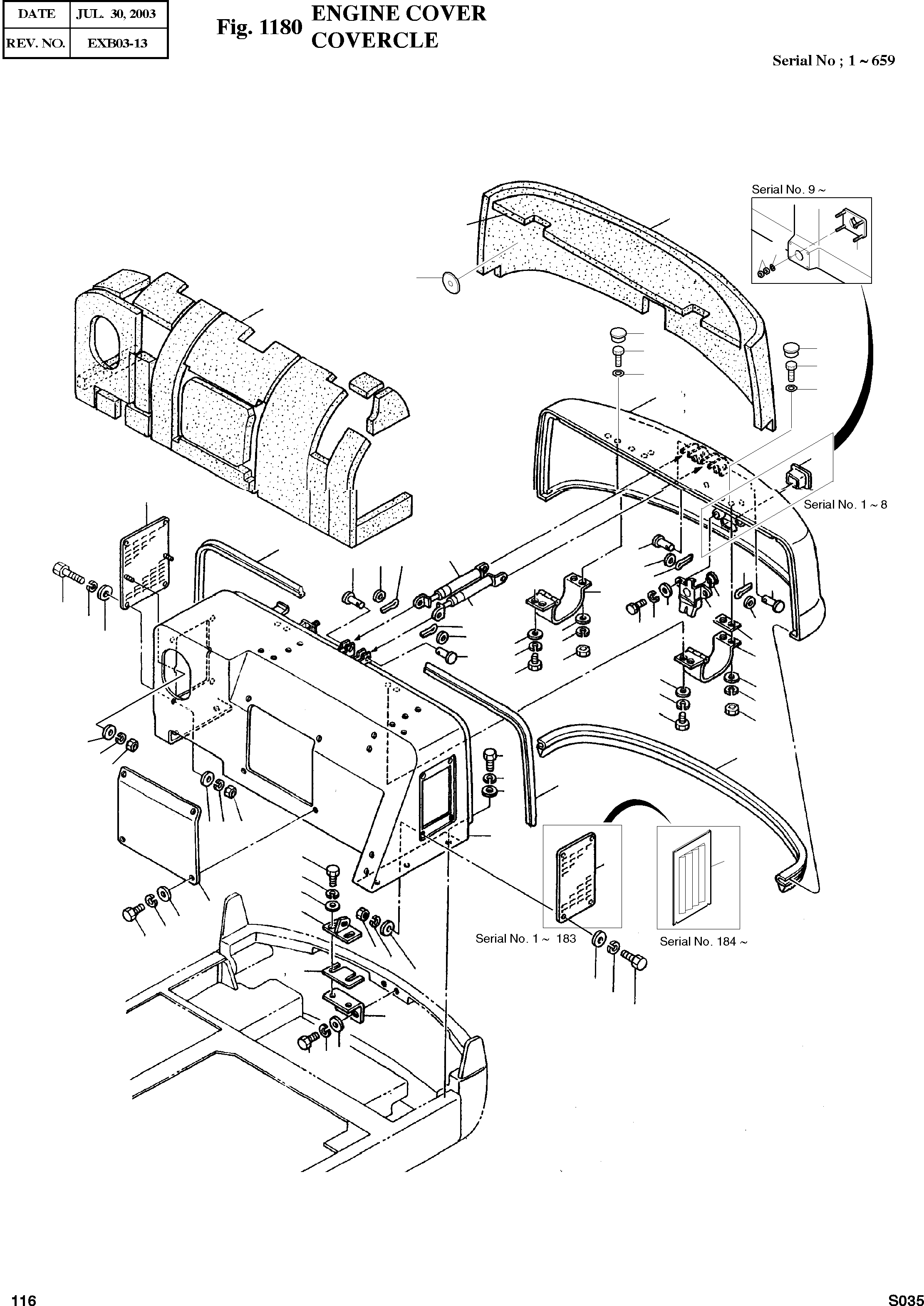 | DATE | JUL. 30, 2003 |
|---|---|
| REV. NO. | EXB03-13 |

Fig. 1180 ENGINE COVER COVERCLE

Serial No ; 1 ~ 659

Serial No. 9 ~

Serial No. 1 ~ 8

Serial No. 1 ~ 183

Serial No. 184 ~

116

S035