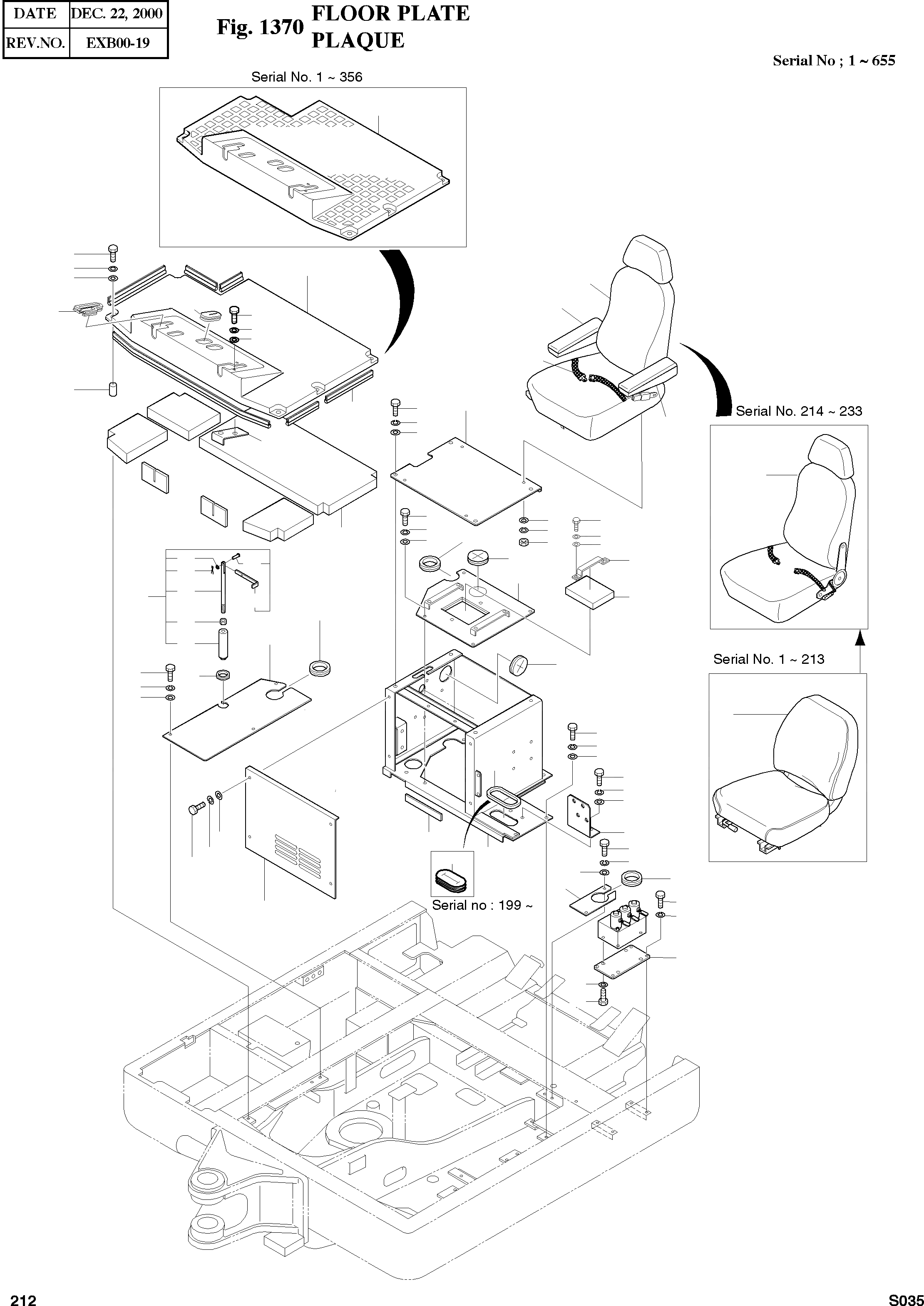 | DATE | DEC. 22, 2000 |
|---|---|
| REV.NO. | EXB00-19 |

Fig. 1370 FLOOR PLATE
PLAQUE

Serial No ; 1 ~ 655

Serial No. 1 ~ 356

Serial No. 214 ~ 233

Serial No. 1 ~ 213

Serial no : 199 ~

212

S035