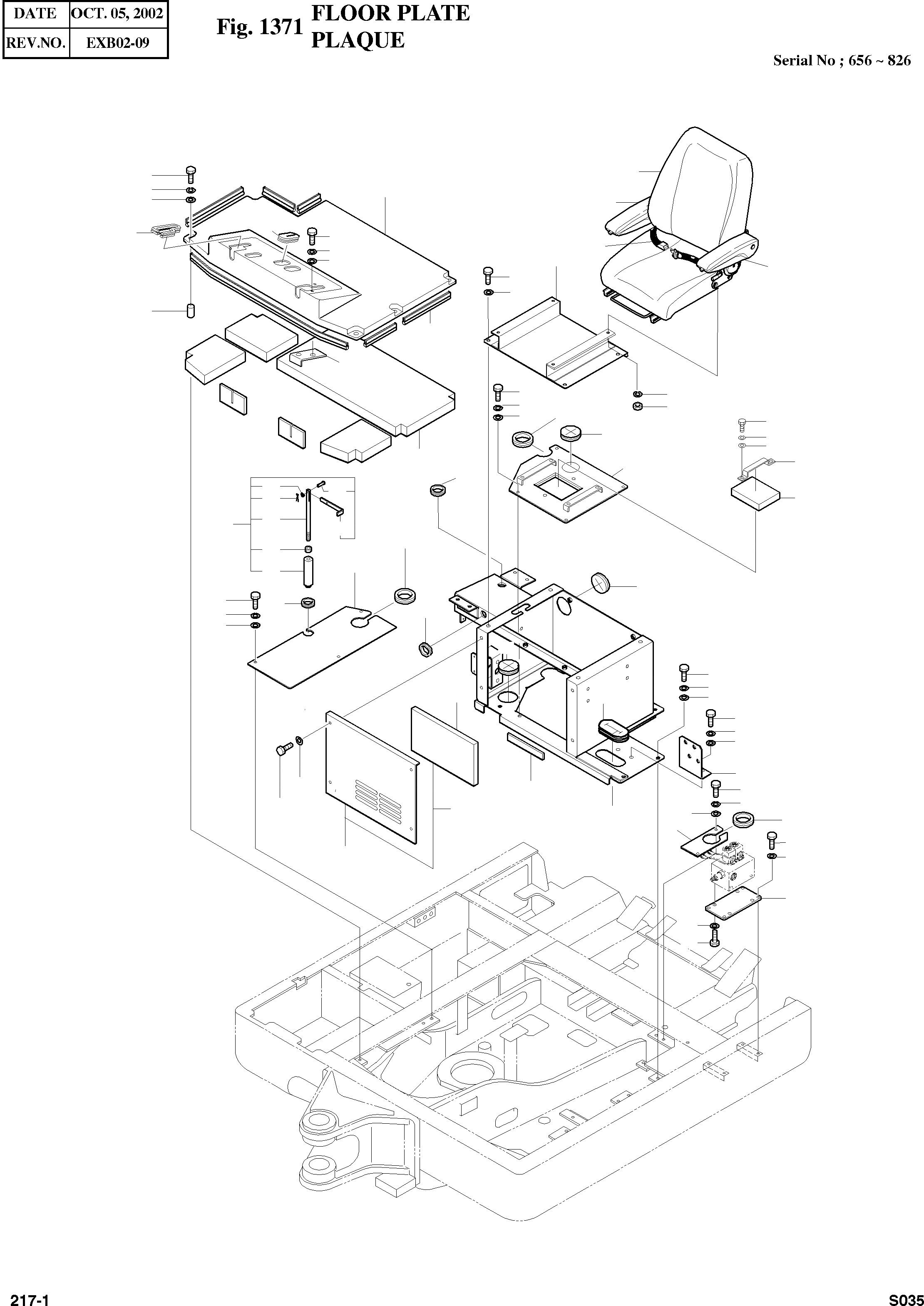 | DATE | OCT. 05, 2002 |
|---|---|
| REV.NO. | EXB02-09 |

Fig. 1371 FLOOR PLATE PLAQUE

Serial No ; 656 ~ 826

217-1

S035