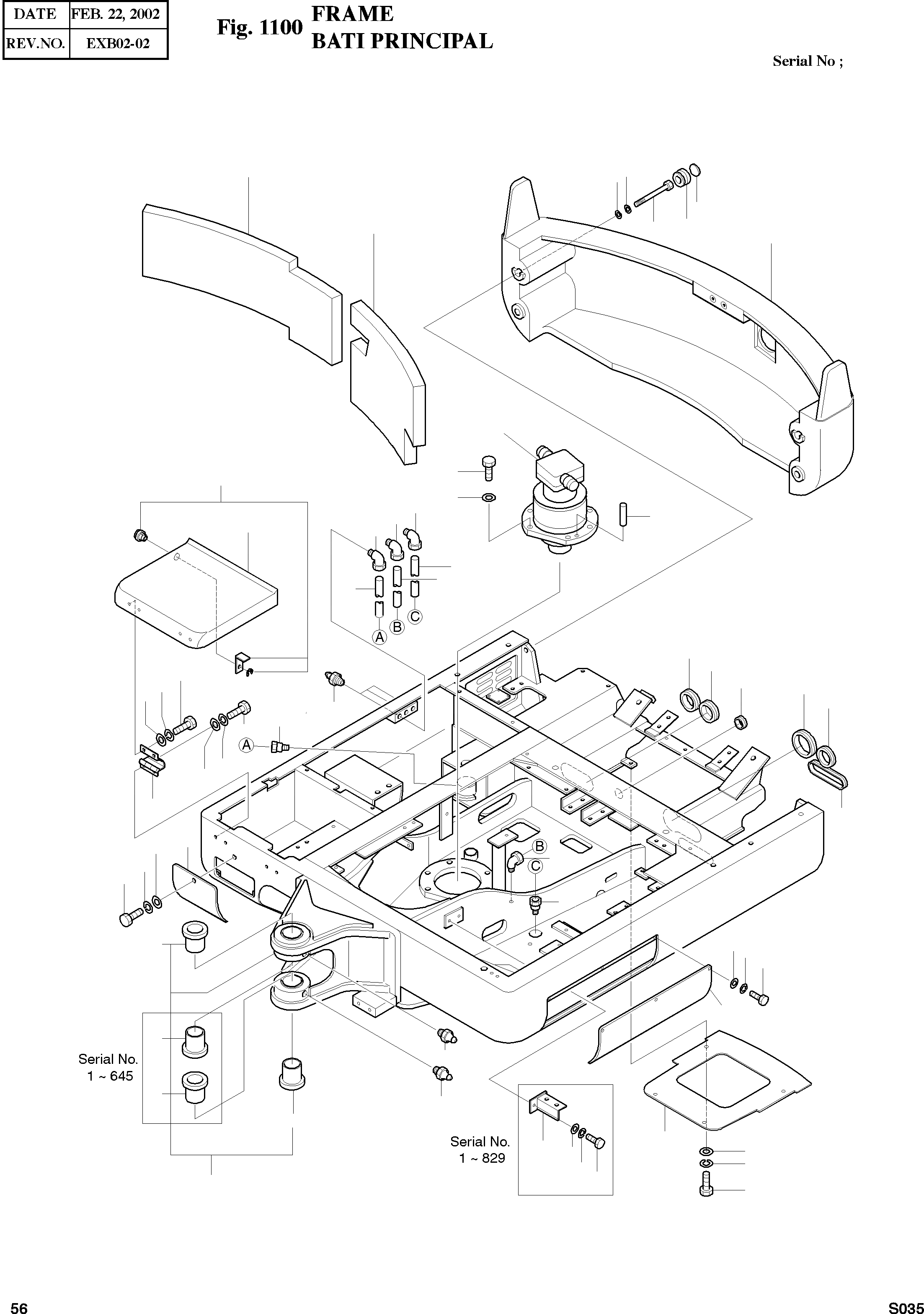 | DATE | FEB. 22, 2002 |
|---|---|
| REV.NO. | EXB02-02 |

Fig. 1100 FRAME
BATI PRINCIPAL

Serial No ;

A B C

A

B

C

Serial No.
1 ~ 645

Serial No.
1 ~ 829

56

S035