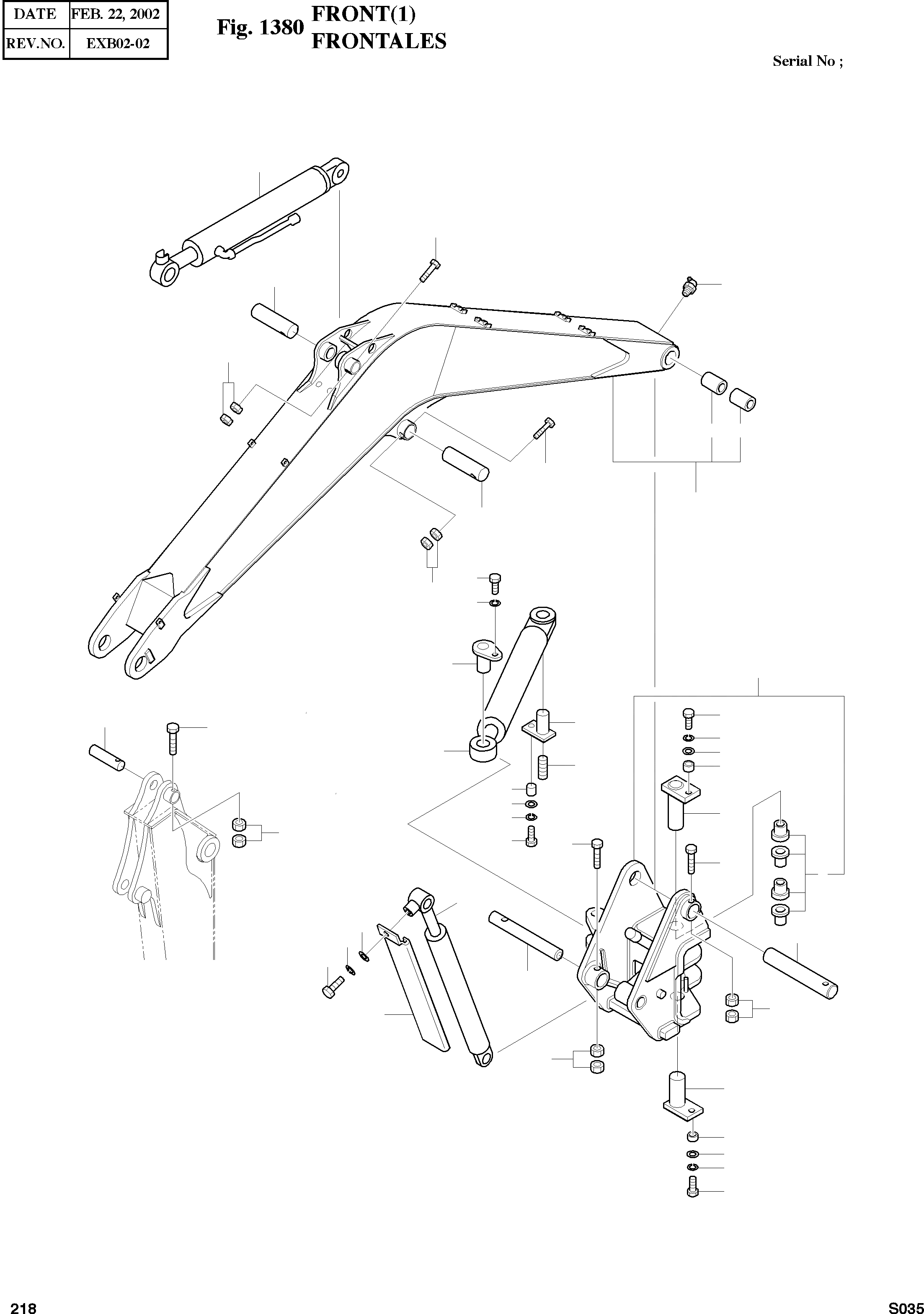 | DATE | FEB. 22, 2002 |
|---|---|
| REV.NO. | EXB02-02 |

Fig. 1380 FRONT(1)
FRONTALES

Serial No ;

218

S035