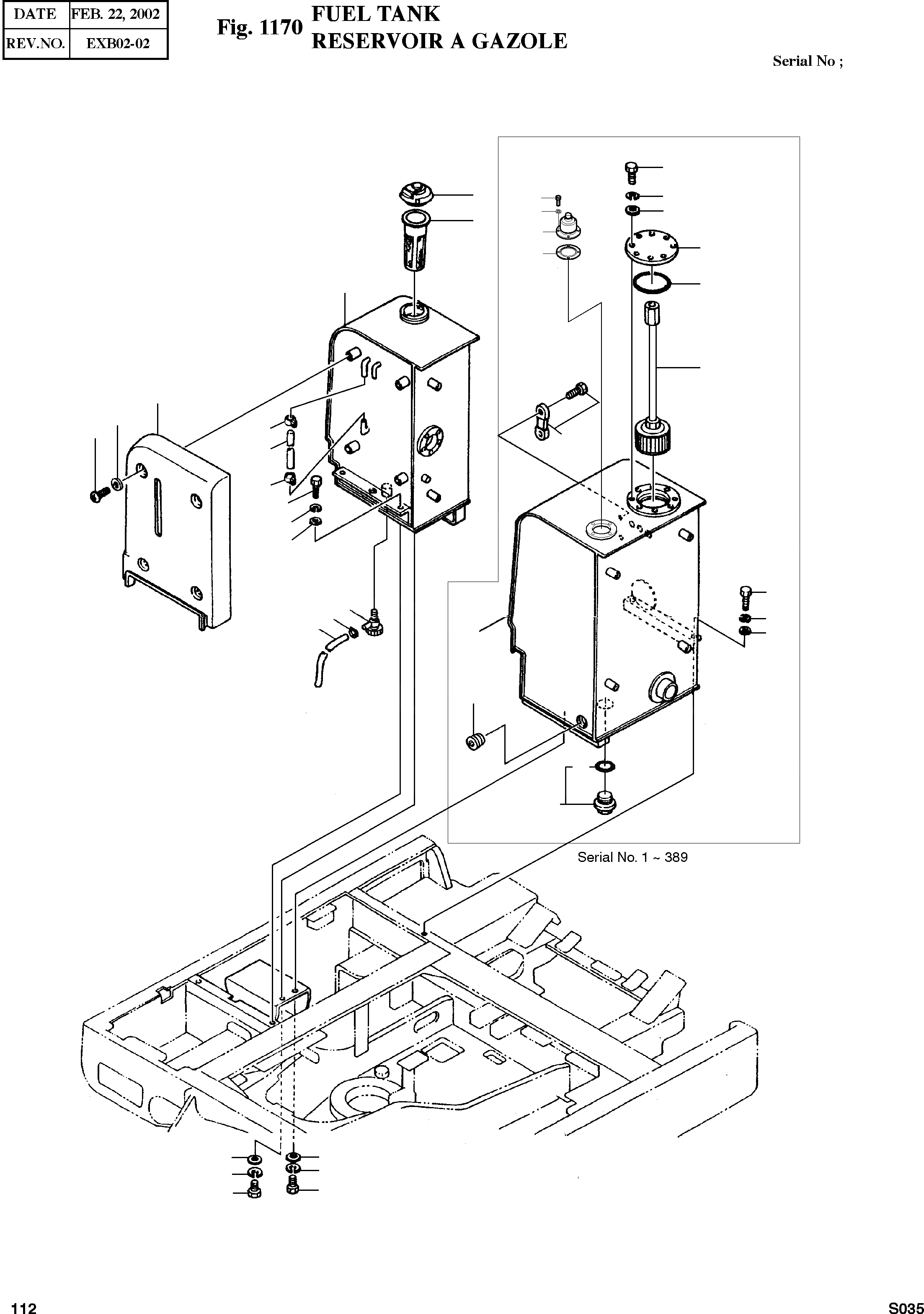 | DATE | FEB. 22, 2002 |
|---|---|
| REV.NO. | EXB02-02 |

Fig. 1170 FUEL TANK
RESERVOIR A GAZOLE

Serial No ;

Serial No. 1 ~ 389

112

S035