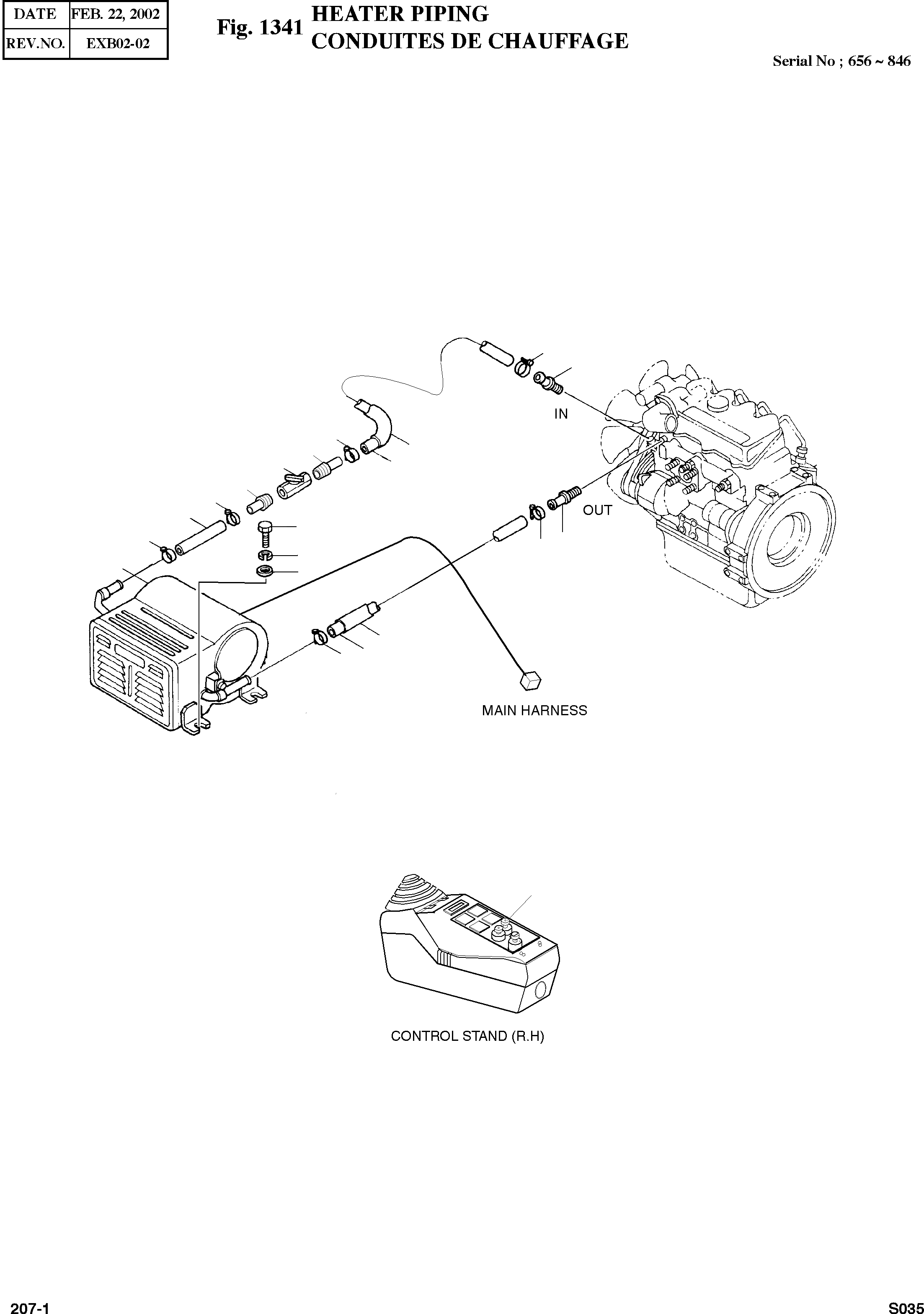 | DATE | FEB. 22, 2002 |
|---|---|
| REV.NO. | EXB02-02 |

Fig. 1341 HEATER PIPING
CONDUITES DE CHAUFFAGE

Serial No ; 656 ~ 846

IN

OUT

MAIN HARNESS

CONTROL STAND (R.H)

207-1

S035