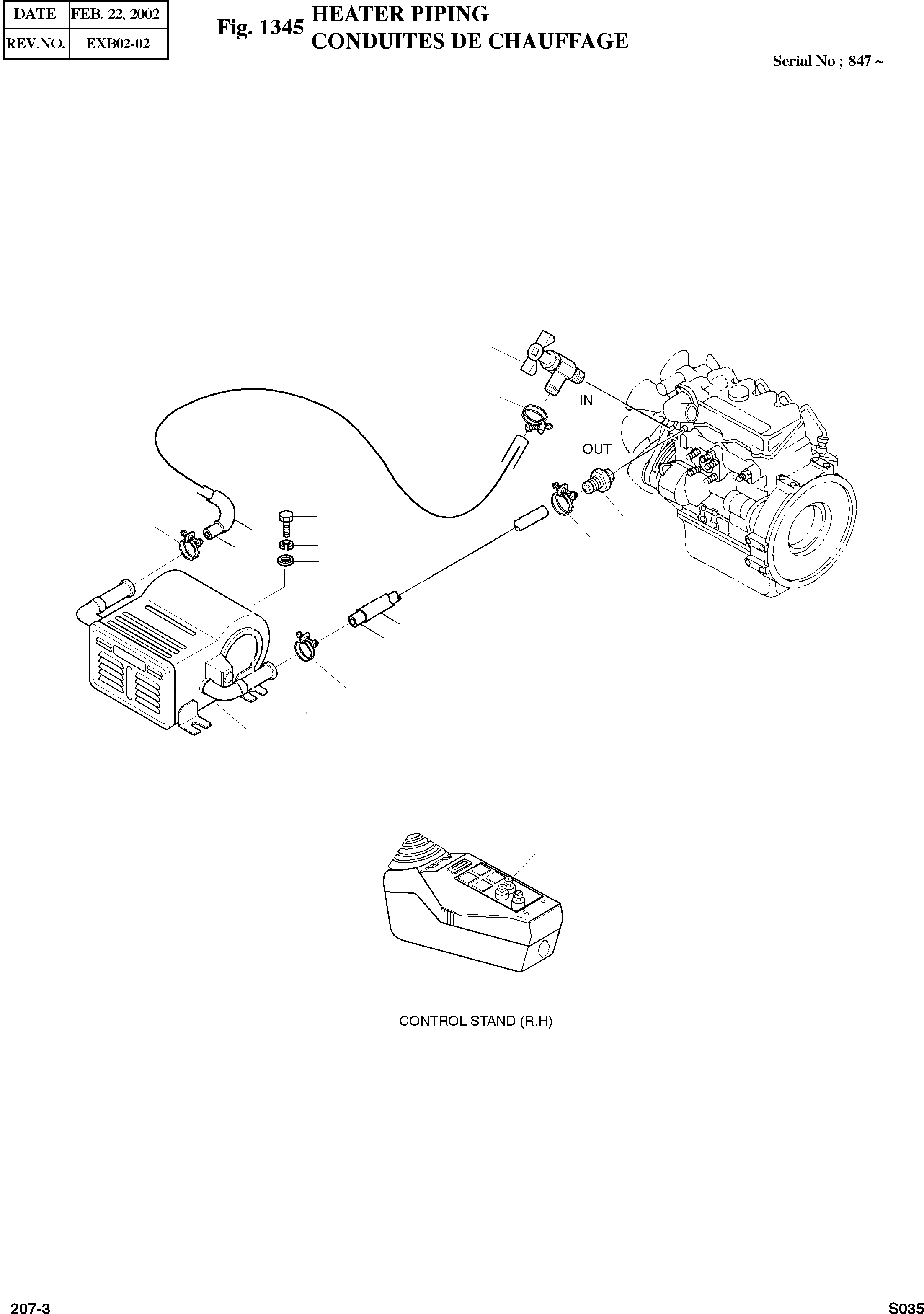 | DATE | FEB. 22, 2002 |
|---|---|
| REV.NO. | EXB02-02 |

Fig. 1345 HEATER PIPING
CONDUITES DE CHAUFFAGE

Serial No ; 847 ~

IN

OUT

CONTROL STAND (R.H)

207-3

S035